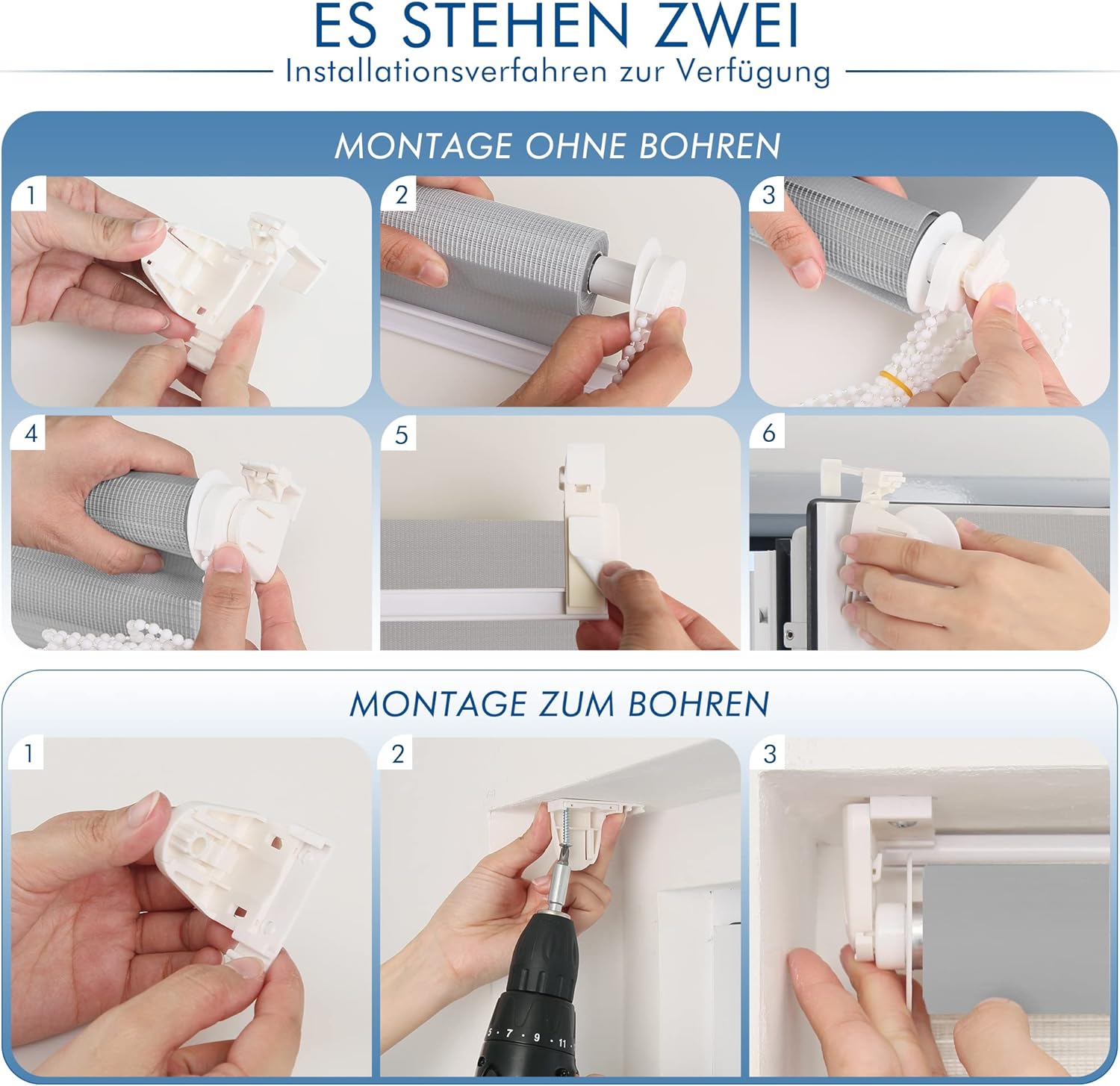 ES STEHEN ZWEI
Installationsverfahren zur Verfügung

MONTAGE OHNE BOHREN

1

2

3

4

5

6

MONTAGE ZUM BOHREN

1

2

3

5 · 7 · 9 · 11