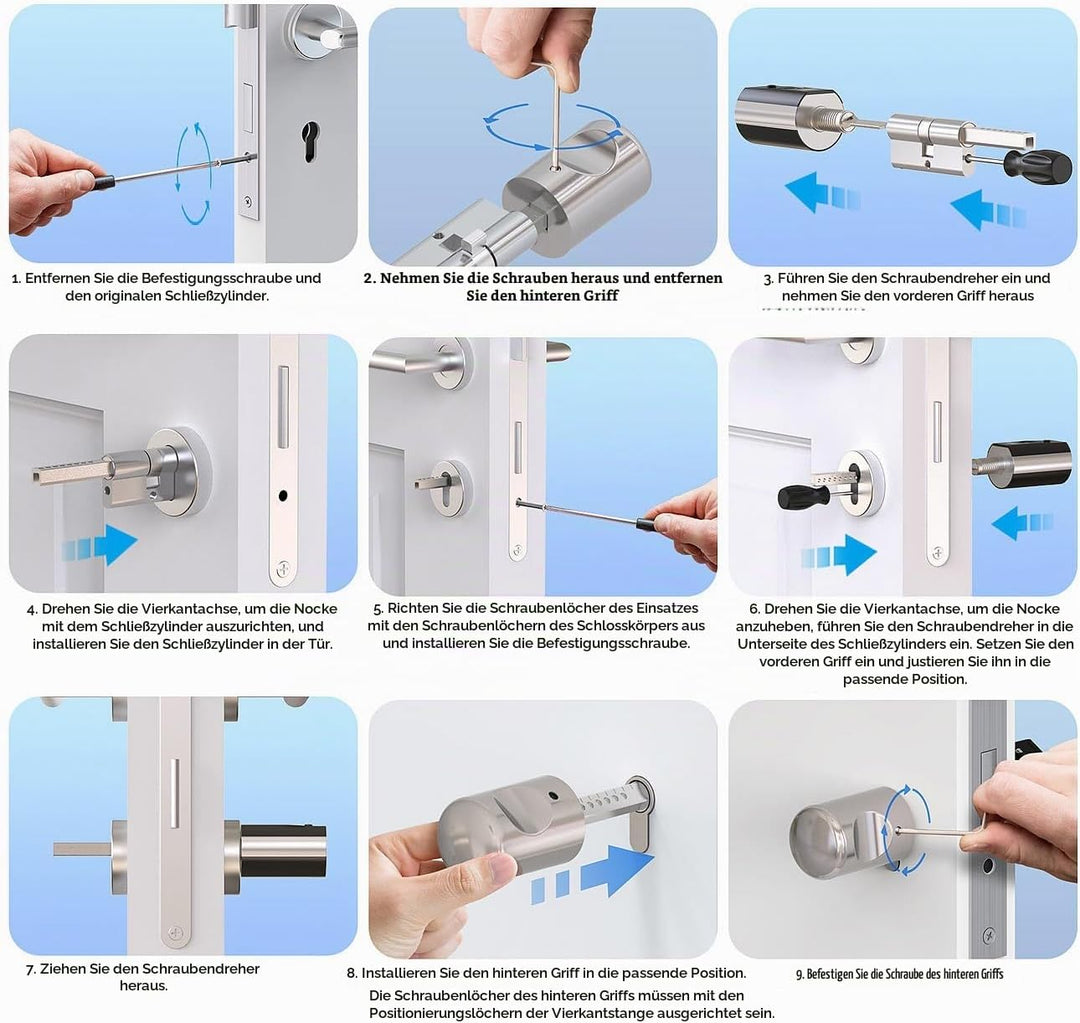 1. Entfernen Sie die Befestigungsschraube und den originalen Schließzylinder.

2. Nehmen Sie die Schrauben heraus und entfernen Sie den hinteren Griff

3. Führen Sie den Schraubendreher ein und nehmen Sie den vorderen Griff heraus

4. Drehen Sie die Vierkantachse, um die Nocke mit dem Schließzylinder auszurichten, und installieren Sie den Schließzylinder in der Tür.

5. Richten Sie die Schraubenlöcher des Einsatzes mit den Schraubenlöchern des Schlosskörpers aus und installieren Sie die Befestigungsschraube.

6. Drehen Sie die Vierkantachse, um die Nocke anzuheben, führen Sie den Schraubendreher in die Unterseite des Schließzylinders ein. Setzen Sie den vorderen Griff ein und justieren Sie ihn in die passende Position.

7. Ziehen Sie den Schraubendreher heraus.

8. Installieren Sie den hinteren Griff in die passende Position.
Die Schraubenlöcher des hinteren Griffs müssen mit den Positionierungslöchern der Vierkantstange ausgerichtet sein.

9. Befestigen Sie die Schraube des hinteren Griffs