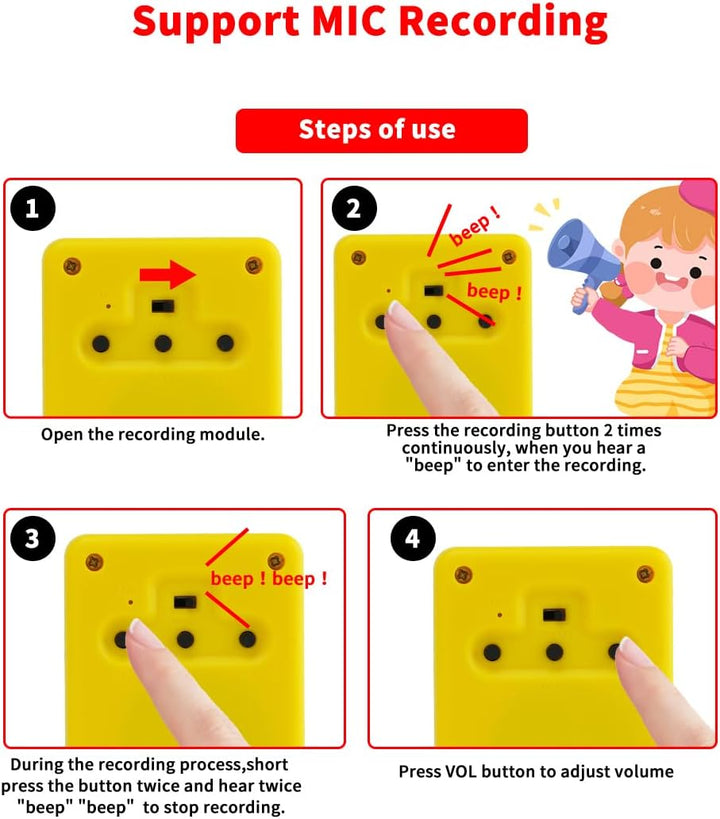 Support MIC Recording

Steps of use

1

Open the recording module.

2

beep !

beep !

Press the recording button 2 times continuously, when you hear a "beep" to enter the recording.

3

beep ! beep !

During the recording process,short press the button twice and hear twice "beep" "beep" to stop recording.

4

Press VOL button to adjust volume