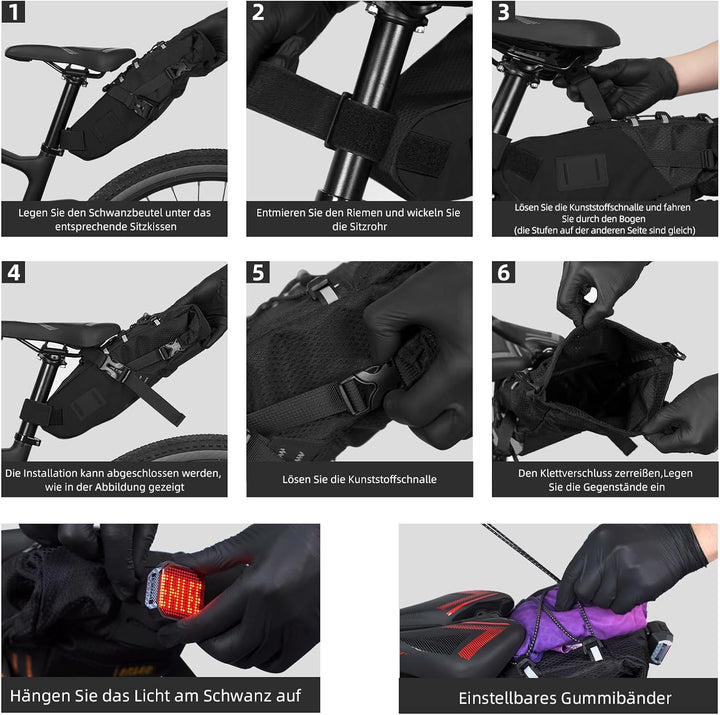 1

Legen Sie den Schwanzbeutel unter das entsprechende Sitzkissen

2

Entmieren Sie den Riemen und wickeln Sie die Sitzrohr

3

Lösen Sie die Kunststoffschnalle und fahren Sie durch den Bogen (die Stufen auf der anderen Seite sind gleich)

4

Die Installation kann abgeschlossen werden, wie in der Abbildung gezeigt

5

Lösen Sie die Kunststoffschnalle

6

Den Klettverschluss zerreißen,Legen Sie die Gegenstände ein

Hängen Sie das Licht am Schwanz auf

Einstellbares Gummibänder