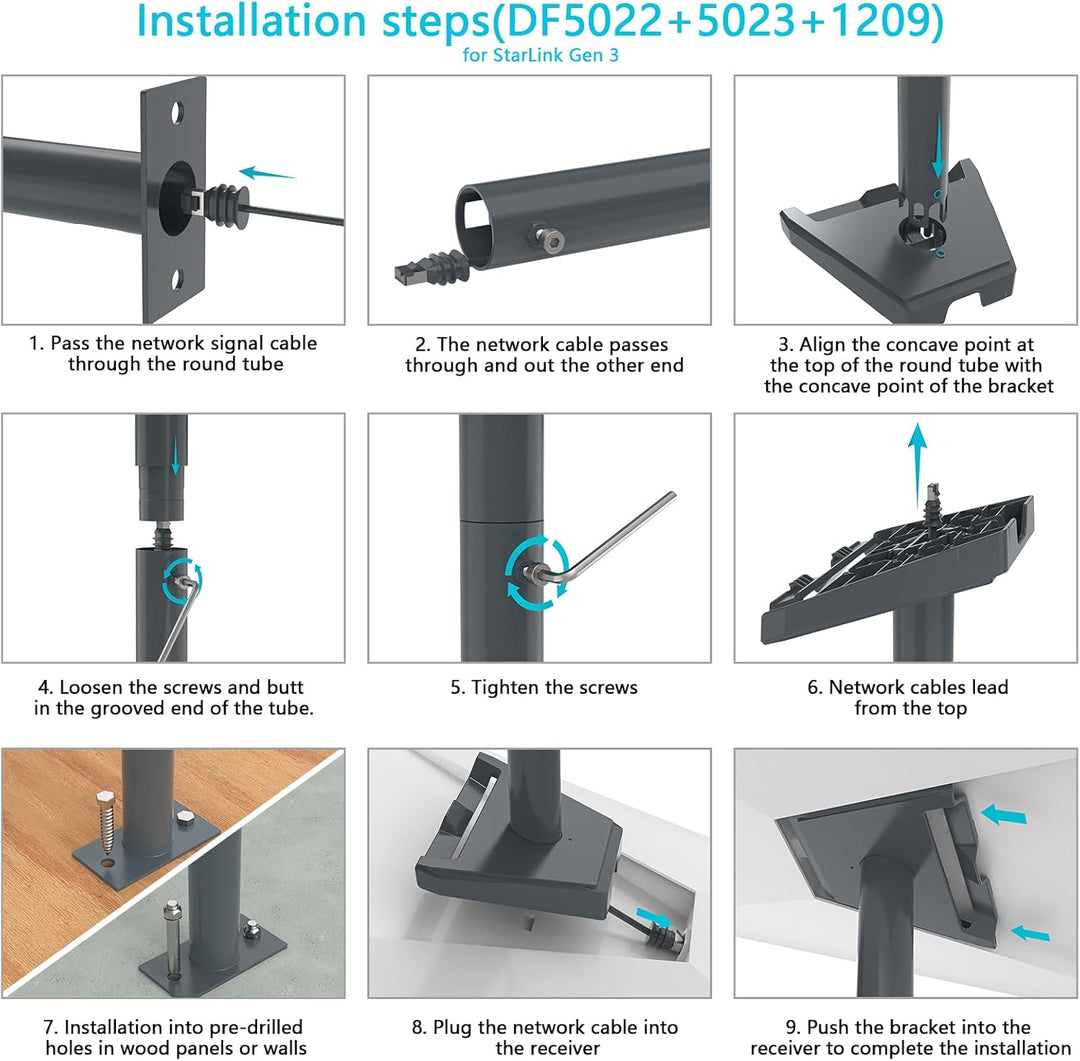 Installation steps(DF5022+5023+1209)
for StarLink Gen 3

1. Pass the network signal cable through the round tube

2. The network cable passes through and out the other end

3. Align the concave point at the top of the round tube with the concave point of the bracket

4. Loosen the screws and butt in the grooved end of the tube.

5. Tighten the screws

6. Network cables lead from the top

7. Installation into pre-drilled holes in wood panels or walls

8. Plug the network cable into the receiver

9. Push the bracket into the receiver to complete the installation