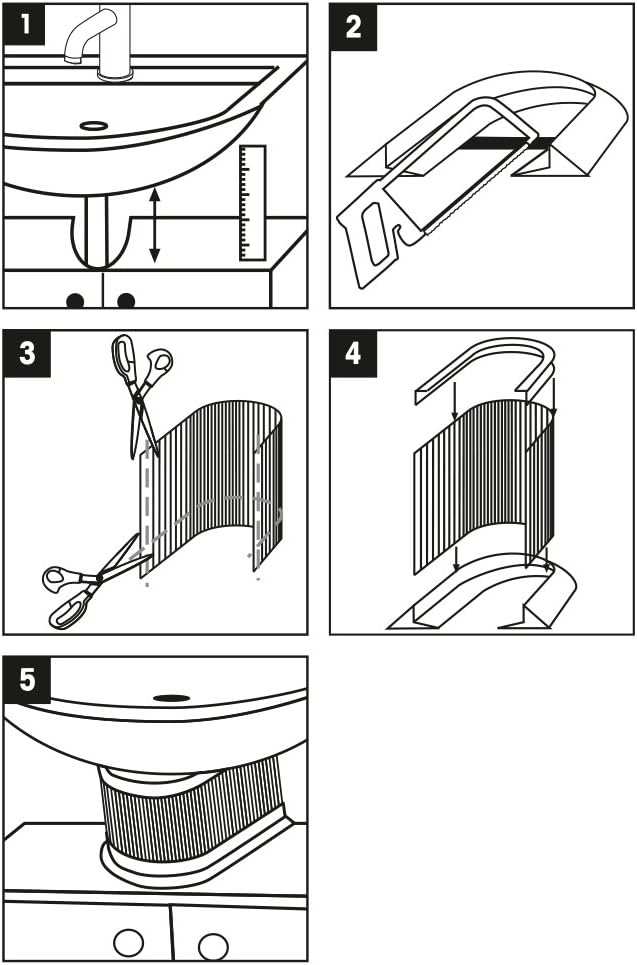 1

2

3

4

5