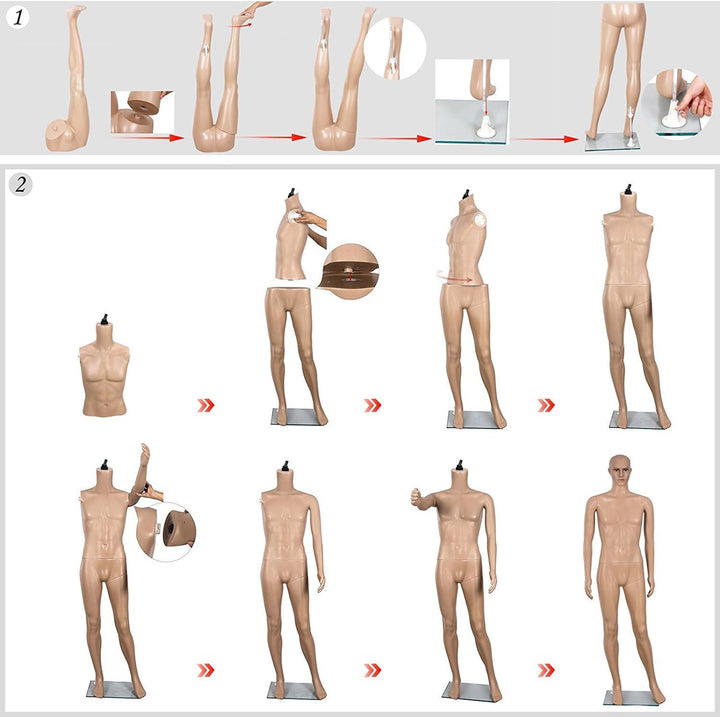 1

2