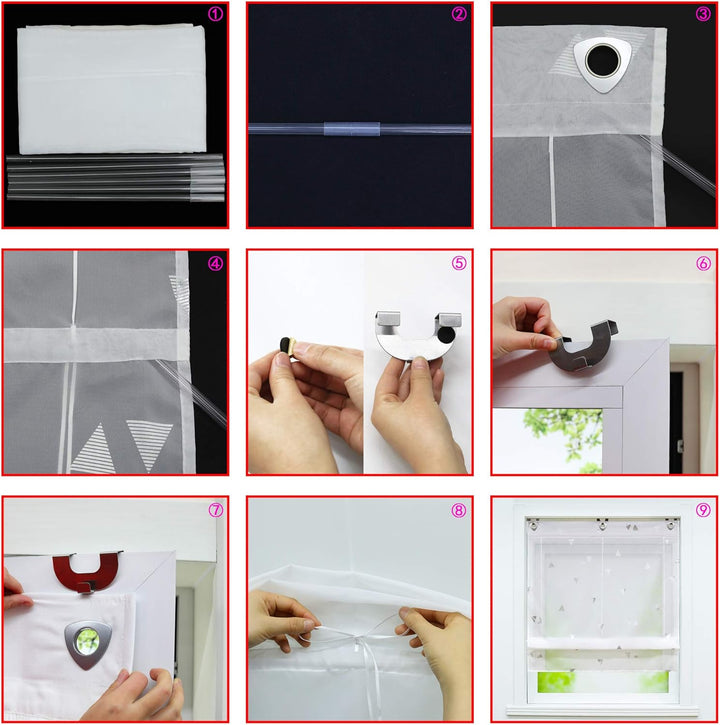 ①

②

③

④

⑤

⑥

⑦

⑧

⑨