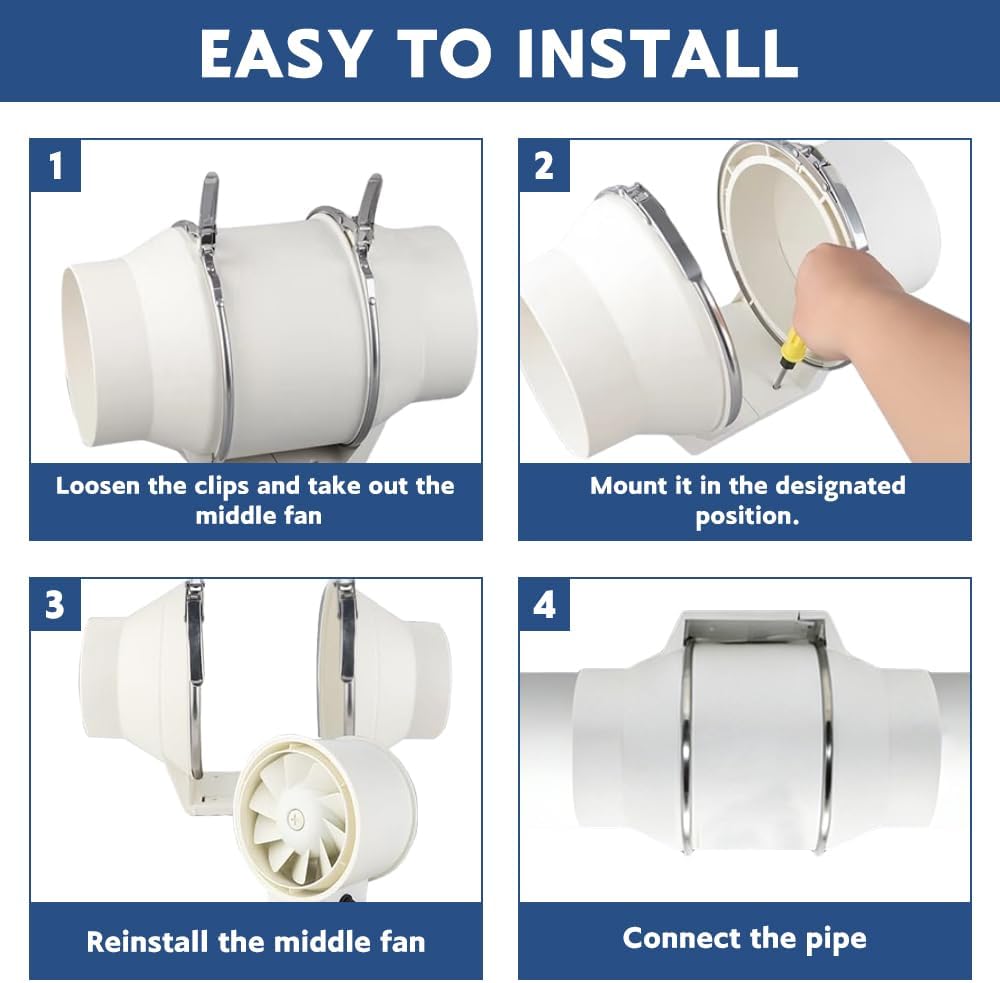 EASY TO INSTALL

1

Loosen the clips and take out the middle fan

2

Mount it in the designated position.

3

Reinstall the middle fan

4

Connect the pipe