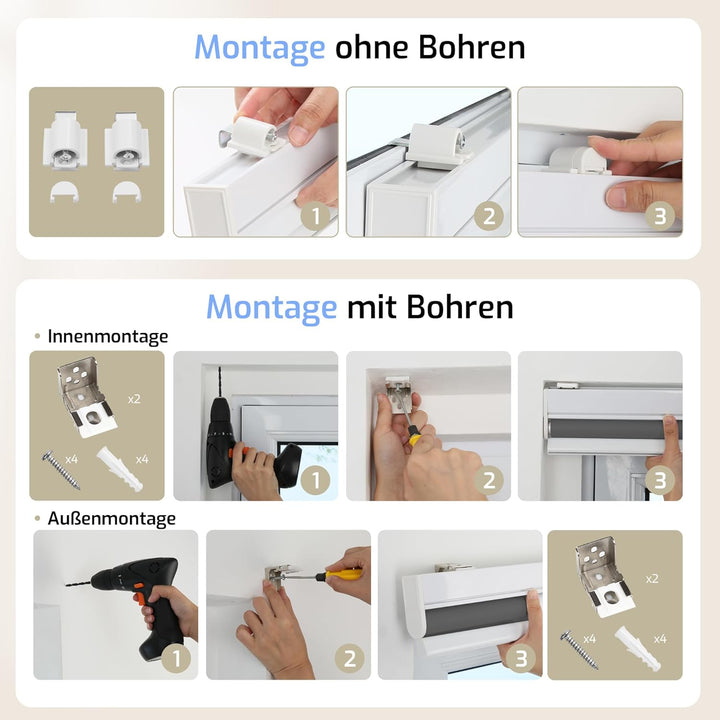 Montage ohne Bohren

1

2

3

Montage mit Bohren

• Innenmontage

x2

x4

x4

1

2

3

• Außenmontage

1

2

3

x2

x4

x4