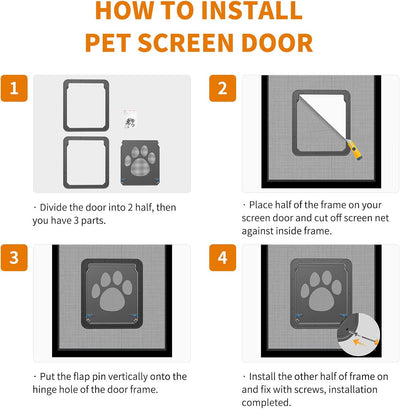 HOW TO INSTALL
PET SCREEN DOOR

1

· Divide the door into 2 half, then you have 3 parts.

2

· Place half of the frame on your screen door and cut off screen net against inside frame.

3

· Put the flap pin vertically onto the hinge hole of the door frame.

4

· Install the other half of frame on and fix with screws, installation completed.