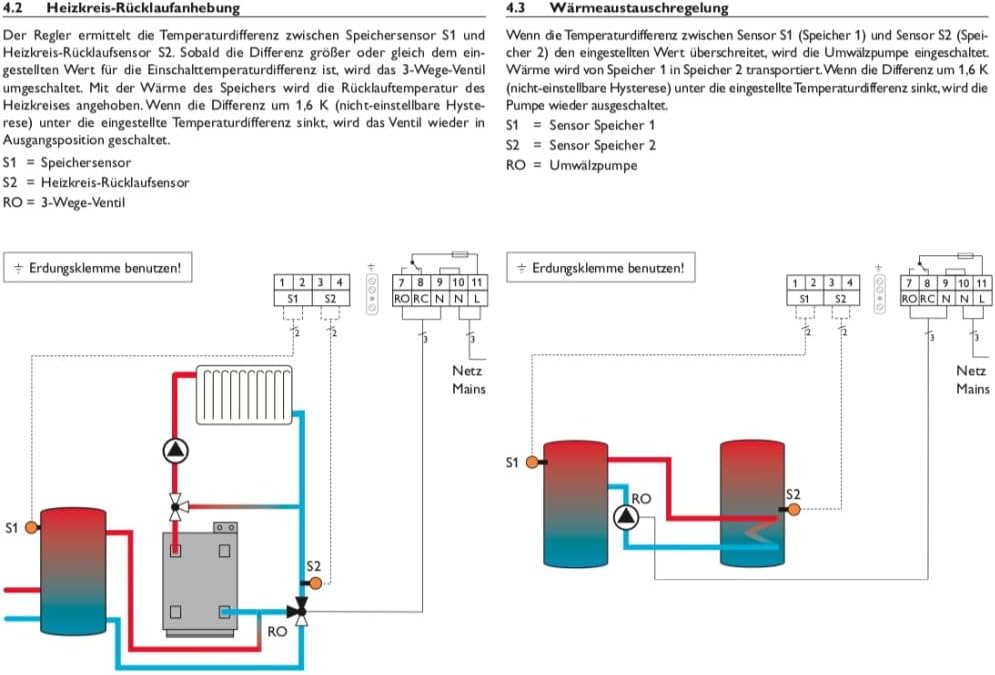 4.2 Heizkreis-Rücklaufanhebung

Der Regler ermittelt die Temperaturdifferenz zwischen Speichersensor S1 und Heizkreis-Rücklaufsensor S2. Sobald die Differenz größer oder gleich dem eingestellten Wert für die Einschalttemperaturdifferenz ist, wird das 3-Wege-Ventil umgeschaltet. Mit der Wärme des Speichers wird die Rücklauftemperatur des Heizkreises angehoben. Wenn die Differenz um 1,6 K (nicht-einstellbare Hysterese) unter die eingestellte Temperaturdifferenz sinkt, wird das Ventil wieder in Ausgangsposition geschaltet.

S1 = Speichersensor
S2 = Heizkreis-Rücklaufsensor
RO = 3-Wege-Ventil

⏚ Erdungsklemme benutzen!

| 1 | 2 | 3 | 4 |
|---|---|---|---|
| S1 | | S2 | |

| 7 | 8 | 9 | 10 | 11 |
|---|---|---|---|---|
| RO | RC | N | N | L |

2 2 3 3

Netz
Mains

S1
S2
RO

4.3 Wärmeaustauschregelung

Wenn die Temperaturdifferenz zwischen Sensor S1 (Speicher 1) und Sensor S2 (Speicher 2) den eingestellten Wert überschreitet, wird die Umwälzpumpe eingeschaltet. Wärme wird von Speicher 1 in Speicher 2 transportiert. Wenn die Differenz um 1,6 K (nicht-einstellbare Hysterese) unter die eingestellte Temperaturdifferenz sinkt, wird die Pumpe wieder ausgeschaltet.

S1 = Sensor Speicher 1
S2 = Sensor Speicher 2
RO = Umwälzpumpe

⏚ Erdungsklemme benutzen!

| 1 | 2 | 3 | 4 |
|---|---|---|---|
| S1 | | S2 | |

| 7 | 8 | 9 | 10 | 11 |
|---|---|---|---|---|
| RO | RC | N | N | L |

2 2 3 3

Netz
Mains

S1
RO
S2