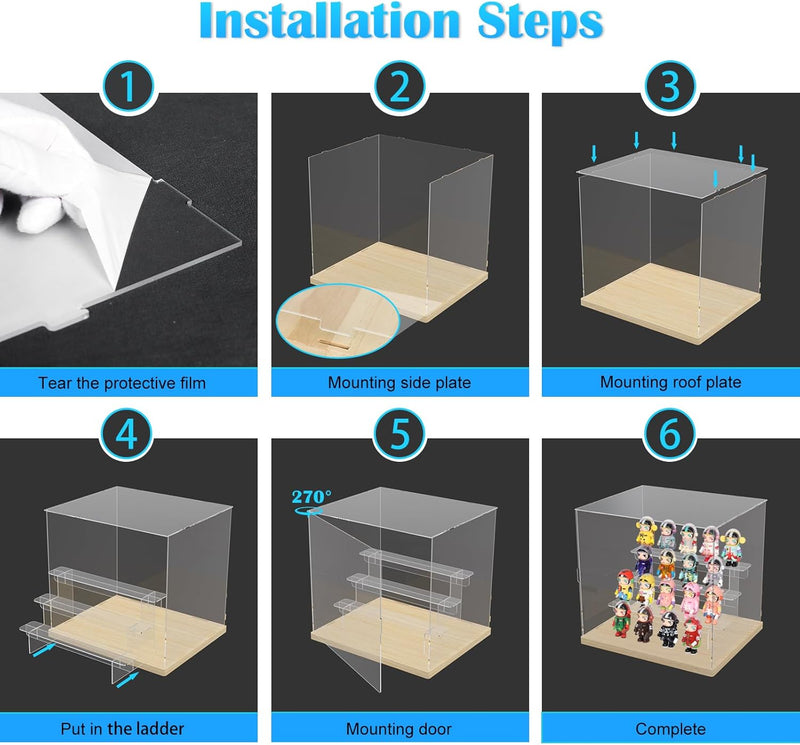 Installation Steps

1

Tear the protective film

2

Mounting side plate

3

Mounting roof plate

4

Put in the ladder

5

270°

Mounting door

6

Complete