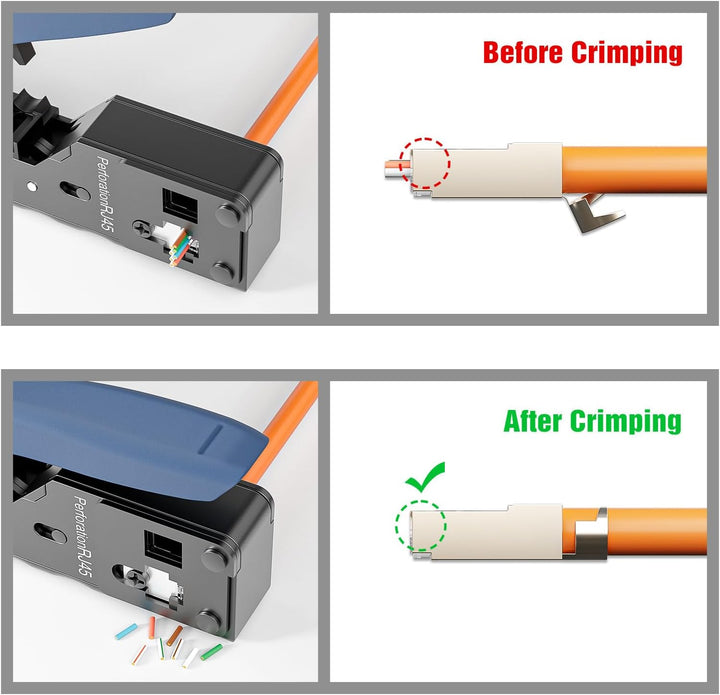 PerforationRJ45

Before Crimping

PerforationRJ45

After Crimping