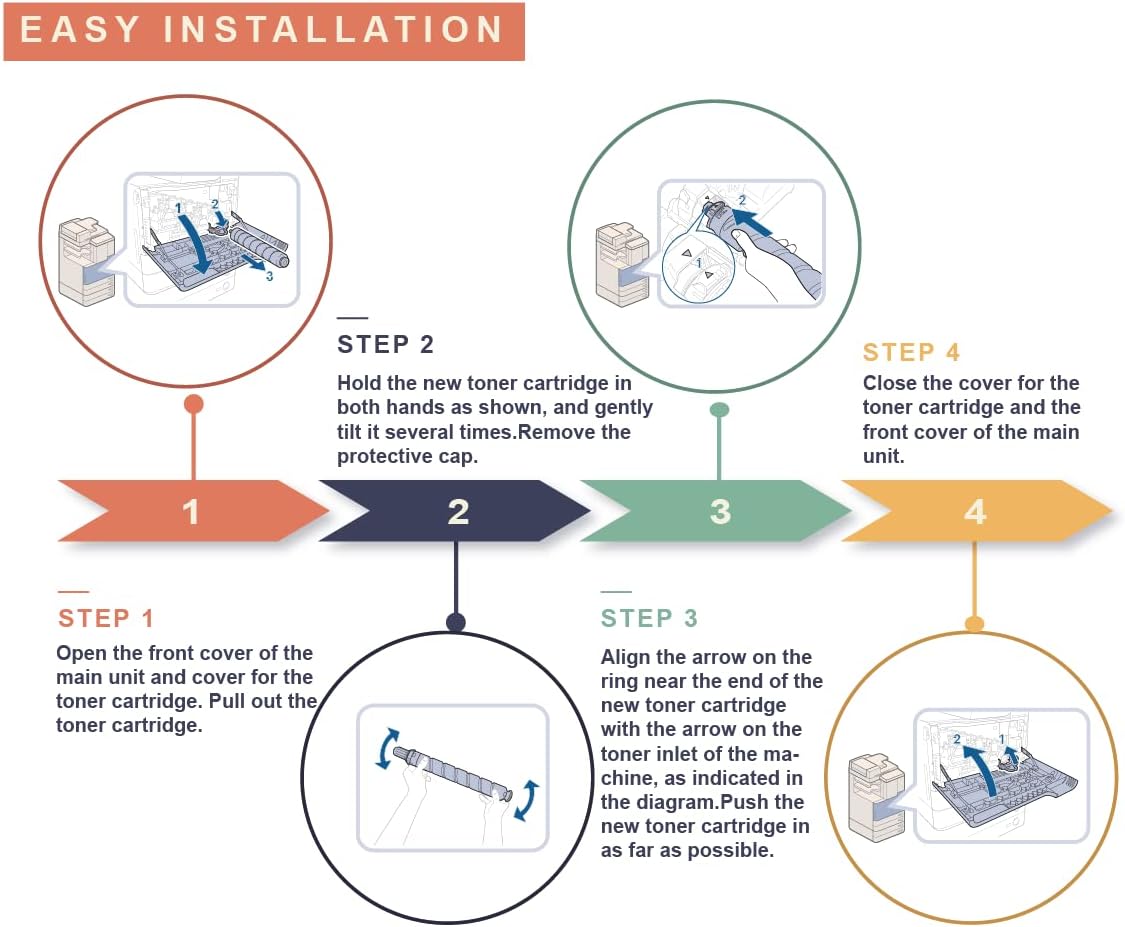 EASY INSTALLATION

1

2

3

STEP 2

Hold the new toner cartridge in both hands as shown, and gently tilt it several times.Remove the protective cap.

2

1

STEP 4

Close the cover for the toner cartridge and the front cover of the main unit.

1

2

3

4

STEP 1

Open the front cover of the main unit and cover for the toner cartridge. Pull out the toner cartridge.

STEP 3

Align the arrow on the ring near the end of the new toner cartridge with the arrow on the toner inlet of the machine, as indicated in the diagram.Push the new toner cartridge in as far as possible.

2

1