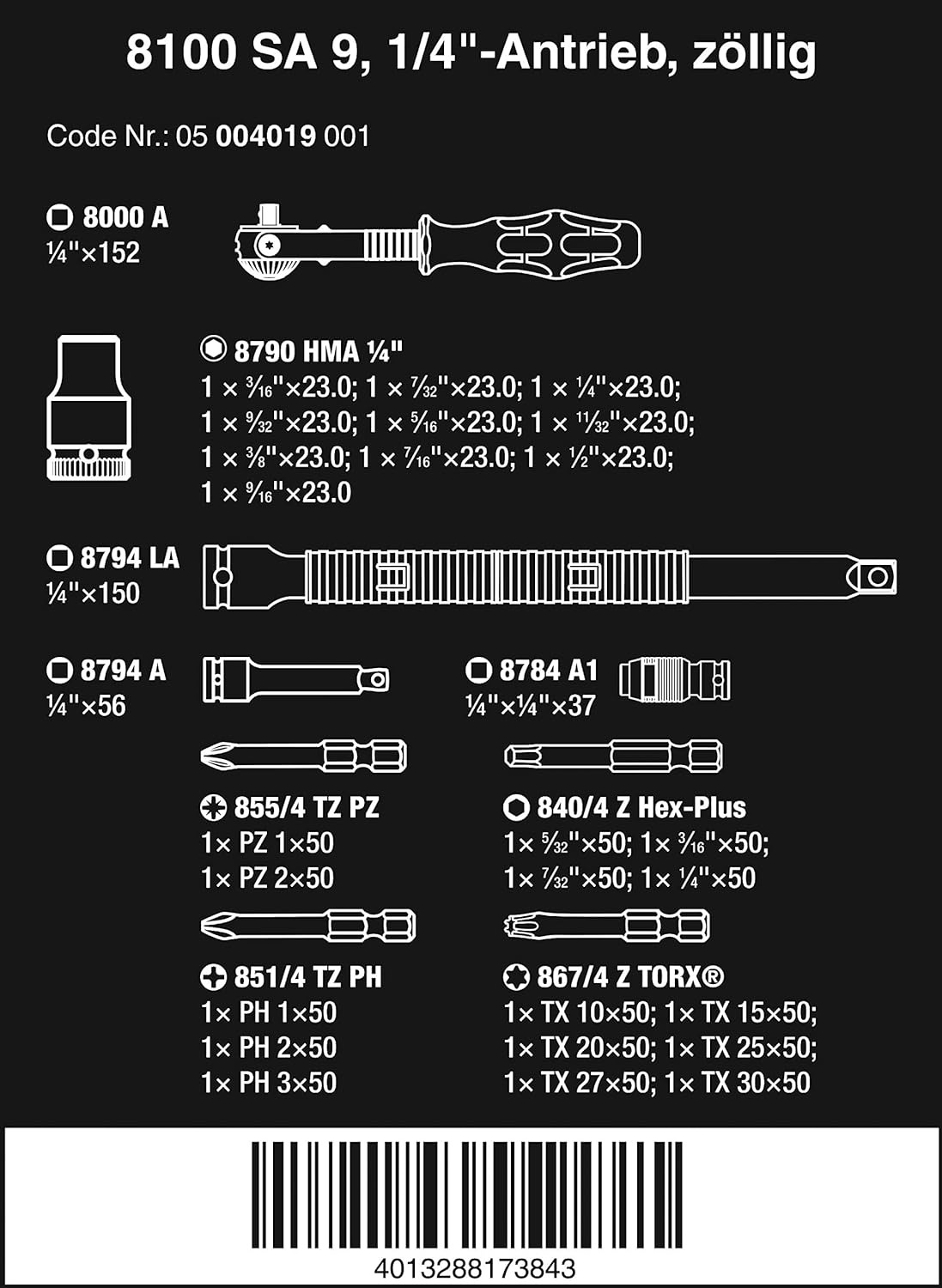 8100 SA 9, 1/4"-Antrieb, zöllig

Code Nr.: 05 004019 001

8000 A
¼"×152

8790 HMA ¼"
1 × $\frac{3}{16}$"×23.0; 1 × $\frac{7}{32}$"×23.0; 1 × ¼"×23.0;
1 × $\frac{9}{32}$"×23.0; 1 × $\frac{5}{16}$"×23.0; 1 × $\frac{11}{32}$"×23.0;
1 × ⅜"×23.0; 1 × $\frac{7}{16}$"×23.0; 1 × ½"×23.0;
1 × $\frac{9}{16}$"×23.0

8794 LA
¼"×150

8794 A
¼"×56

8784 A1
¼"×¼"×37

855/4 TZ PZ
1× PZ 1×50
1× PZ 2×50

840/4 Z Hex-Plus
1× $\frac{5}{32}$"×50; 1× $\frac{3}{16}$"×50;
1× $\frac{7}{32}$"×50; 1× ¼"×50

851/4 TZ PH
1× PH 1×50
1× PH 2×50
1× PH 3×50

867/4 Z TORX®
1× TX 10×50; 1× TX 15×50;
1× TX 20×50; 1× TX 25×50;
1× TX 27×50; 1× TX 30×50

4013288173843