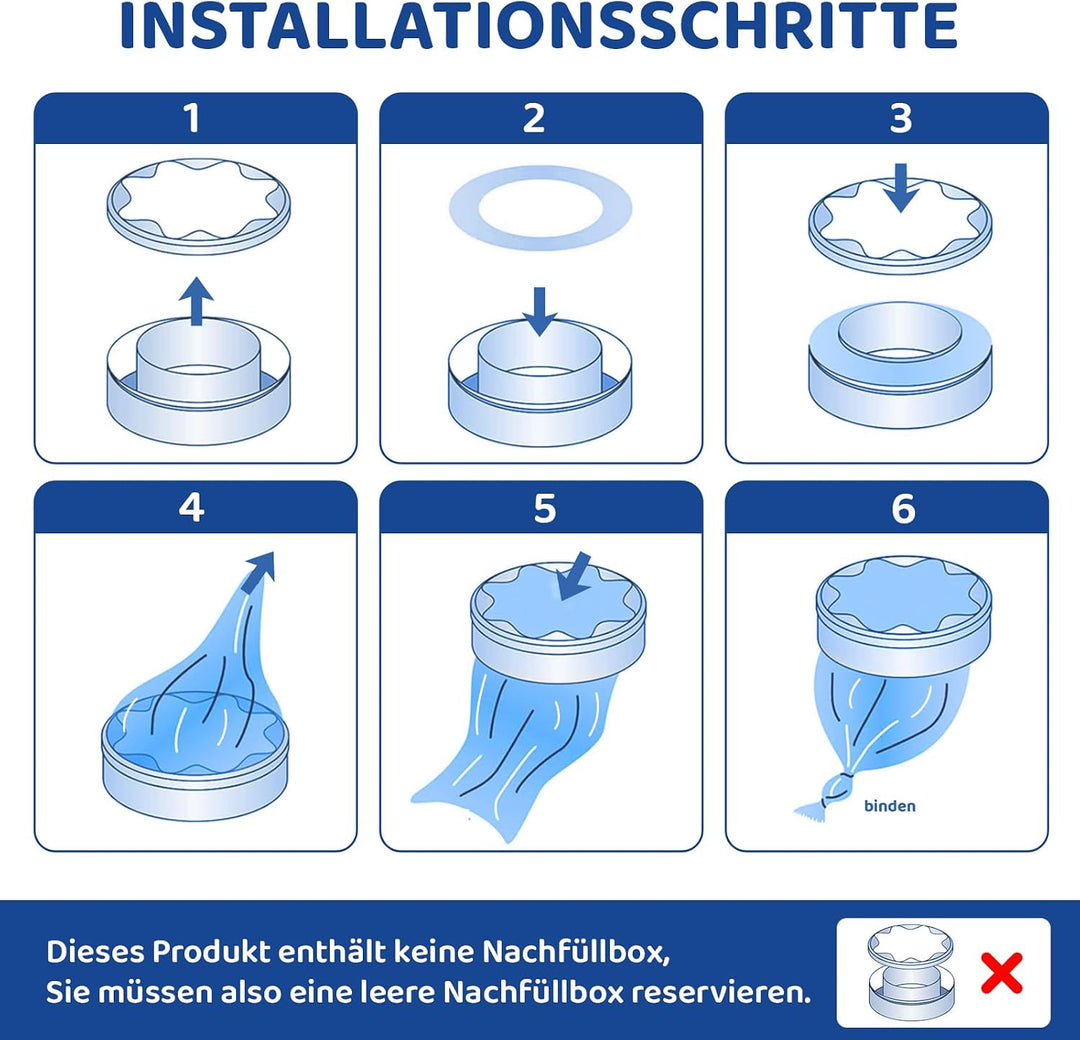 INSTALLATIONSSCHRITTE

1

2

3

4

5

6

binden

Dieses Produkt enthält keine Nachfüllbox, Sie müssen also eine leere Nachfüllbox reservieren.