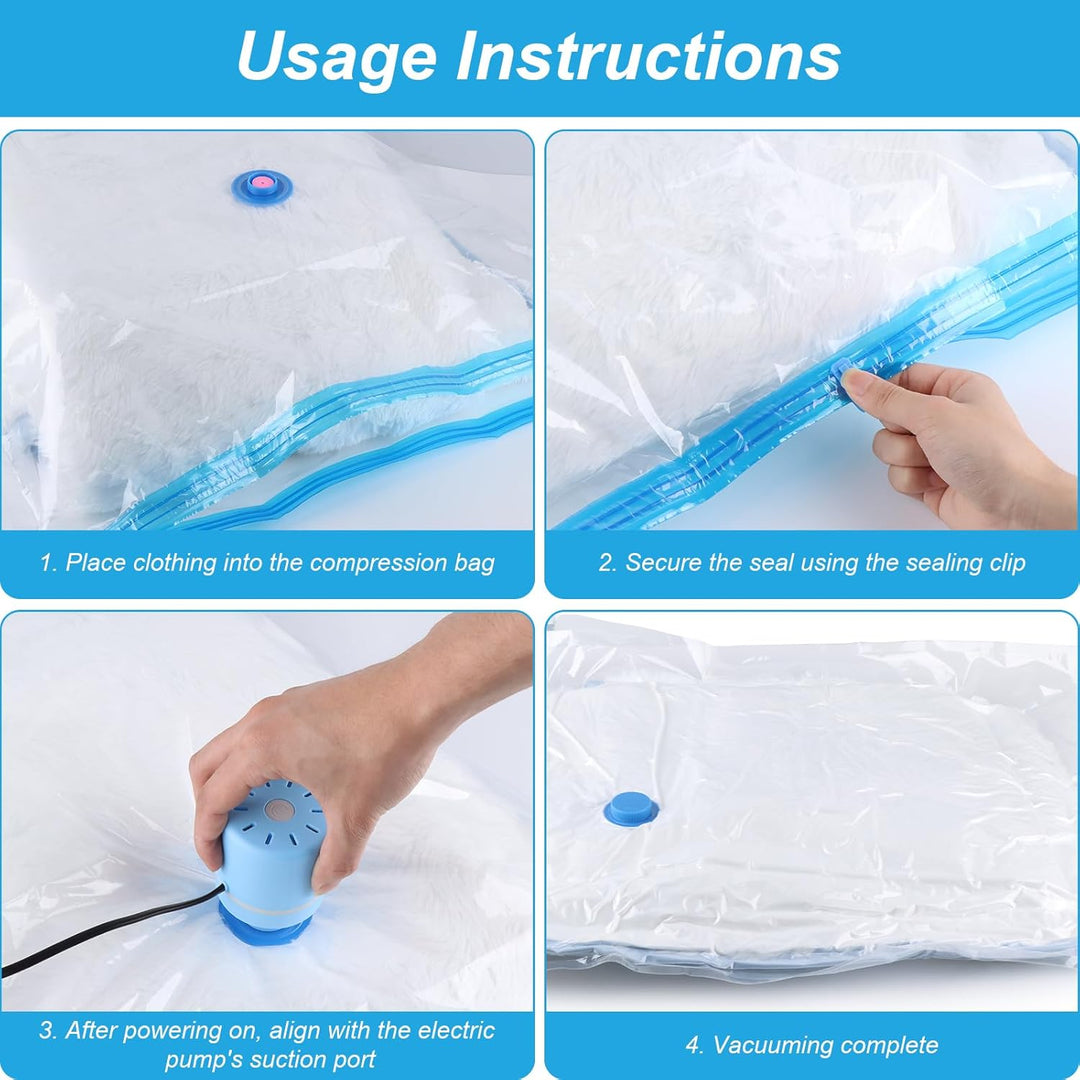 Usage Instructions

1. Place clothing into the compression bag

2. Secure the seal using the sealing clip

3. After powering on, align with the electric pump's suction port

4. Vacuuming complete