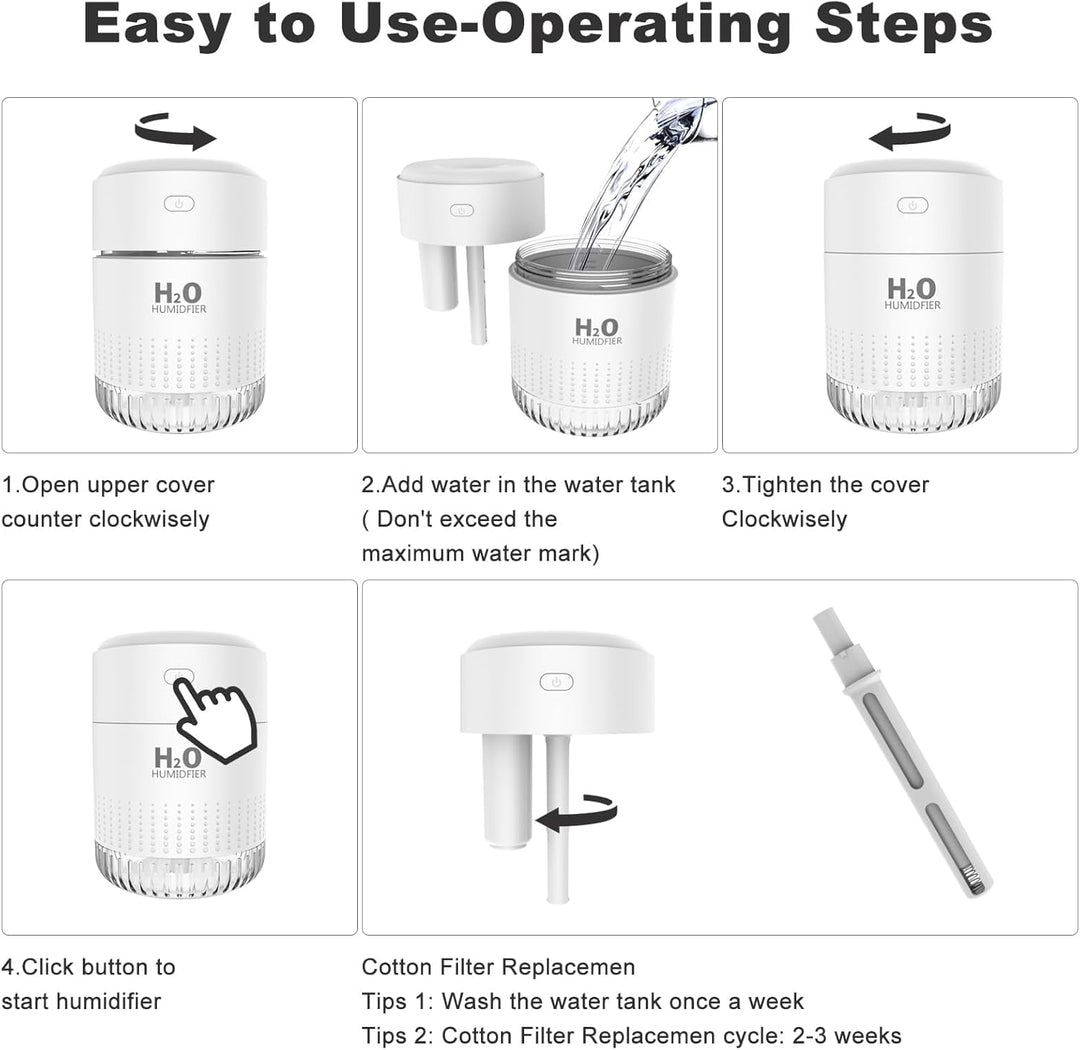 Easy to Use-Operating Steps

$H_2O$
HUMIDFIER

$H_2O$
HUMIDFIER

$H_2O$
HUMIDFIER

1.Open upper cover counter clockwisely

2.Add water in the water tank ( Don't exceed the maximum water mark)

3.Tighten the cover Clockwisely

$H_2O$
HUMIDFIER

4.Click button to start humidifier

Cotton Filter Replacemen
Tips 1: Wash the water tank once a week
Tips 2: Cotton Filter Replacemen cycle: 2-3 weeks