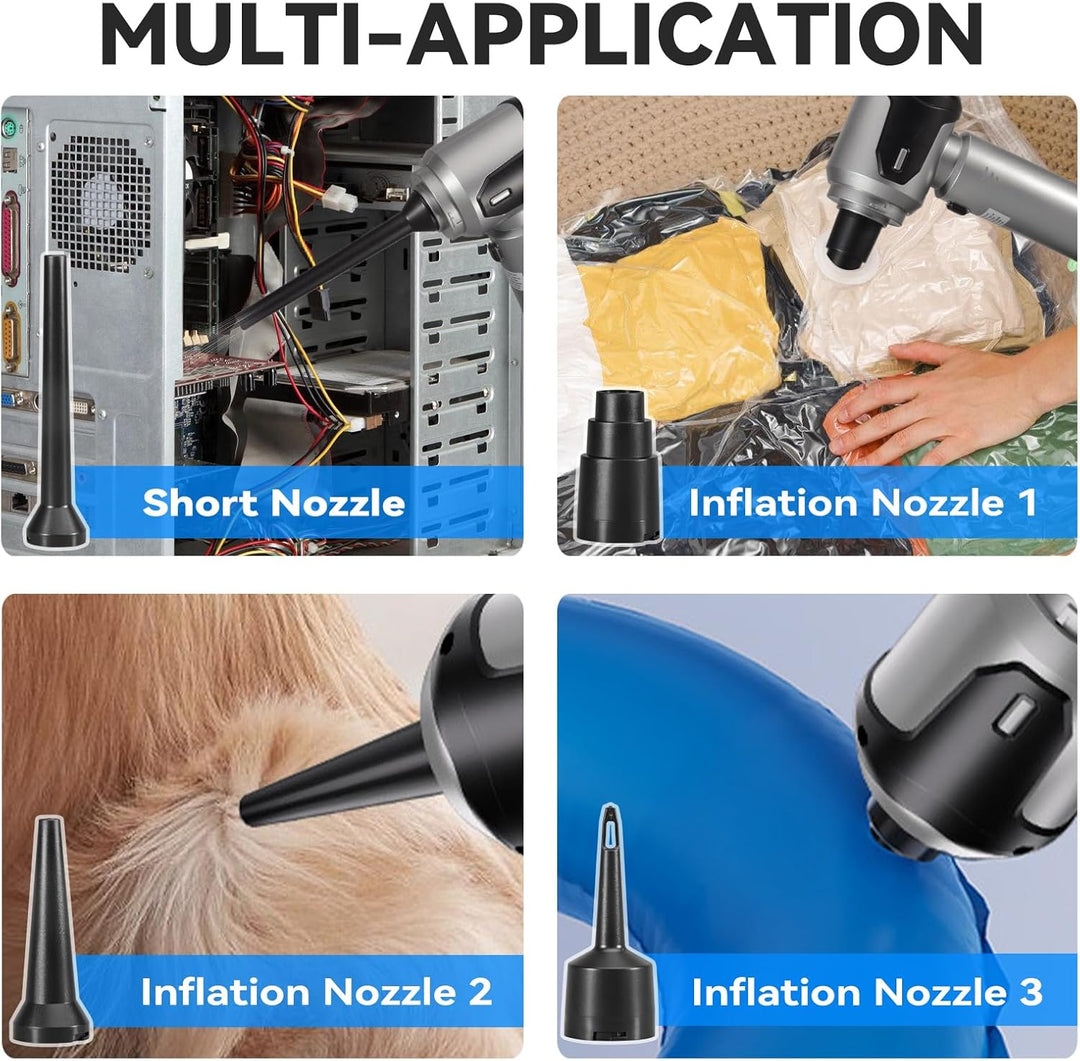 MULTI-APPLICATION

Short Nozzle

Inflation Nozzle 1

Inflation Nozzle 2

Inflation Nozzle 3