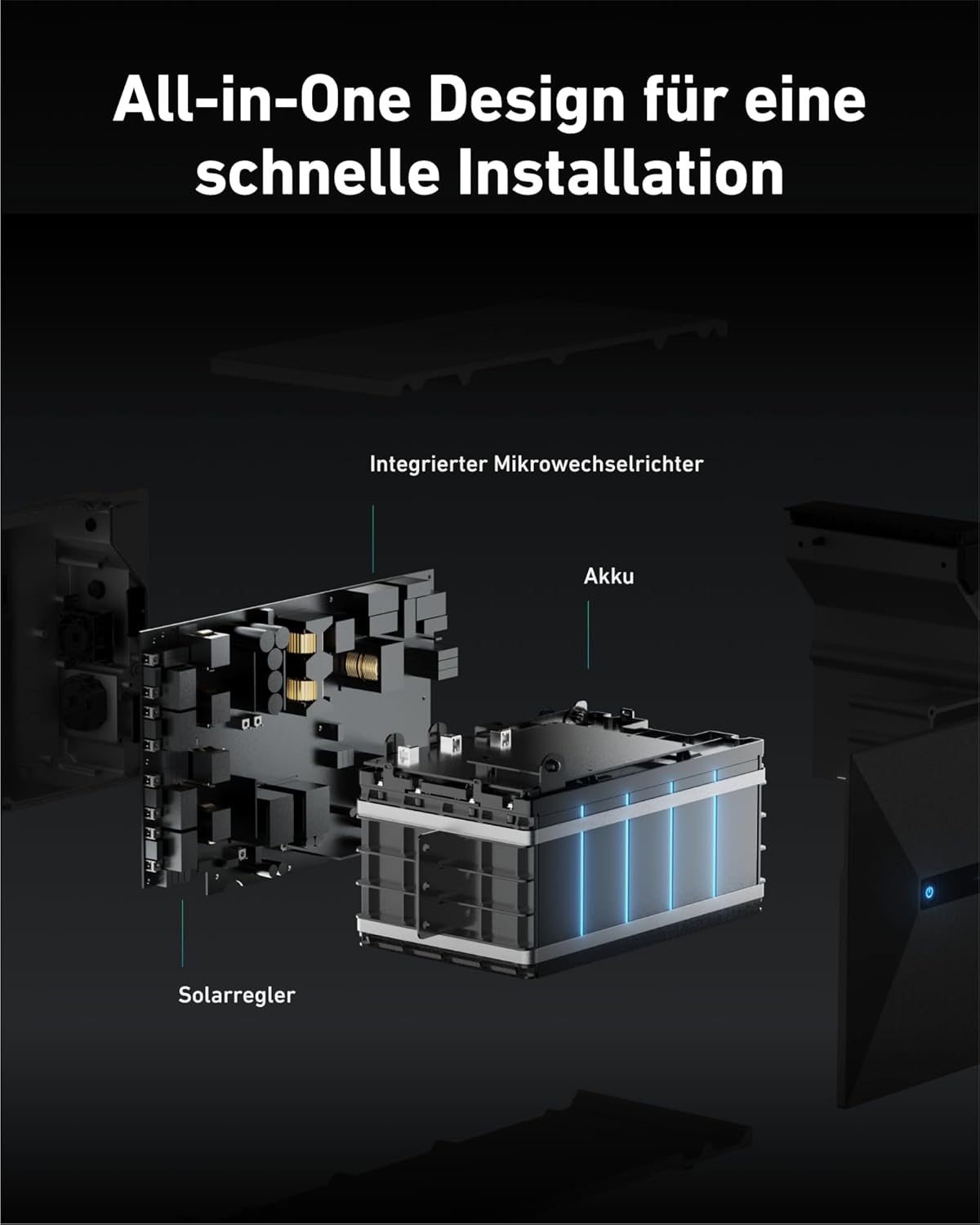 All-in-One Design für eine schnelle Installation

Integrierter Mikrowechselrichter

Akku

Solarregler