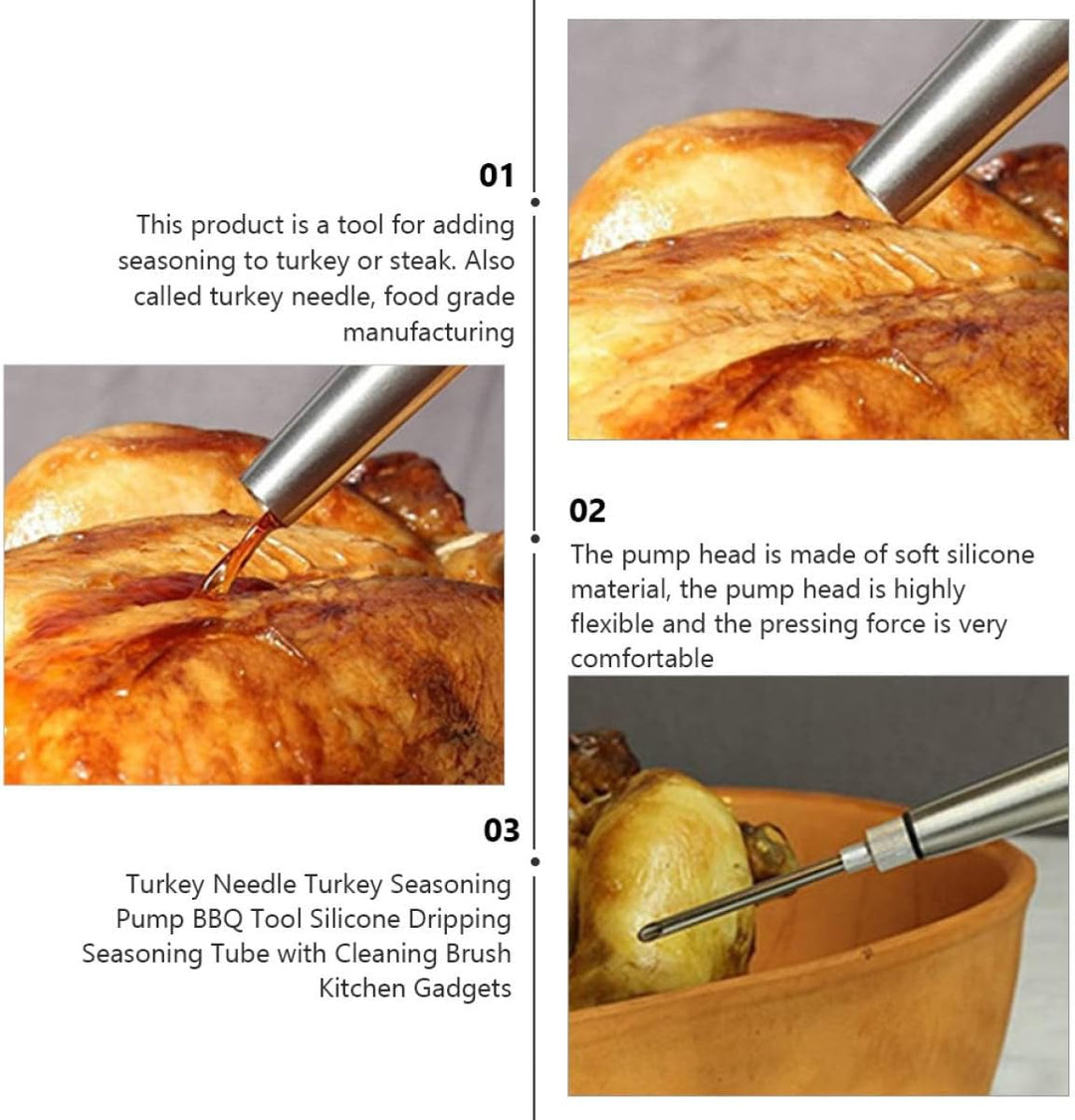 01

This product is a tool for adding seasoning to turkey or steak. Also called turkey needle, food grade manufacturing

02

The pump head is made of soft silicone material, the pump head is highly flexible and the pressing force is very comfortable

03

Turkey Needle Turkey Seasoning Pump BBQ Tool Silicone Dripping Seasoning Tube with Cleaning Brush Kitchen Gadgets