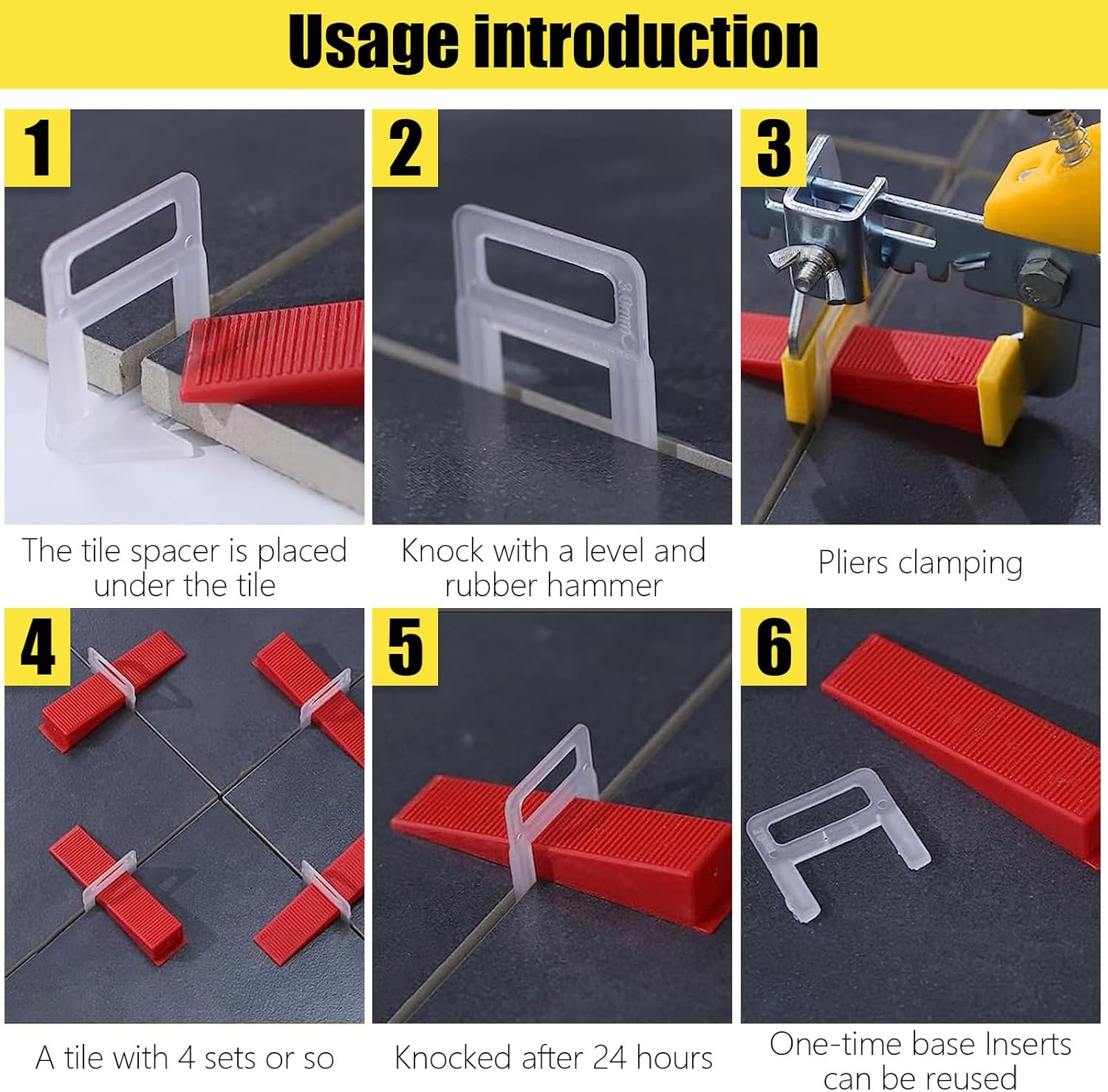 Usage introduction

1

The tile spacer is placed under the tile

2

Knock with a level and rubber hammer

3

Pliers clamping

4

A tile with 4 sets or so

5

Knocked after 24 hours

6

One-time base Inserts can be reused