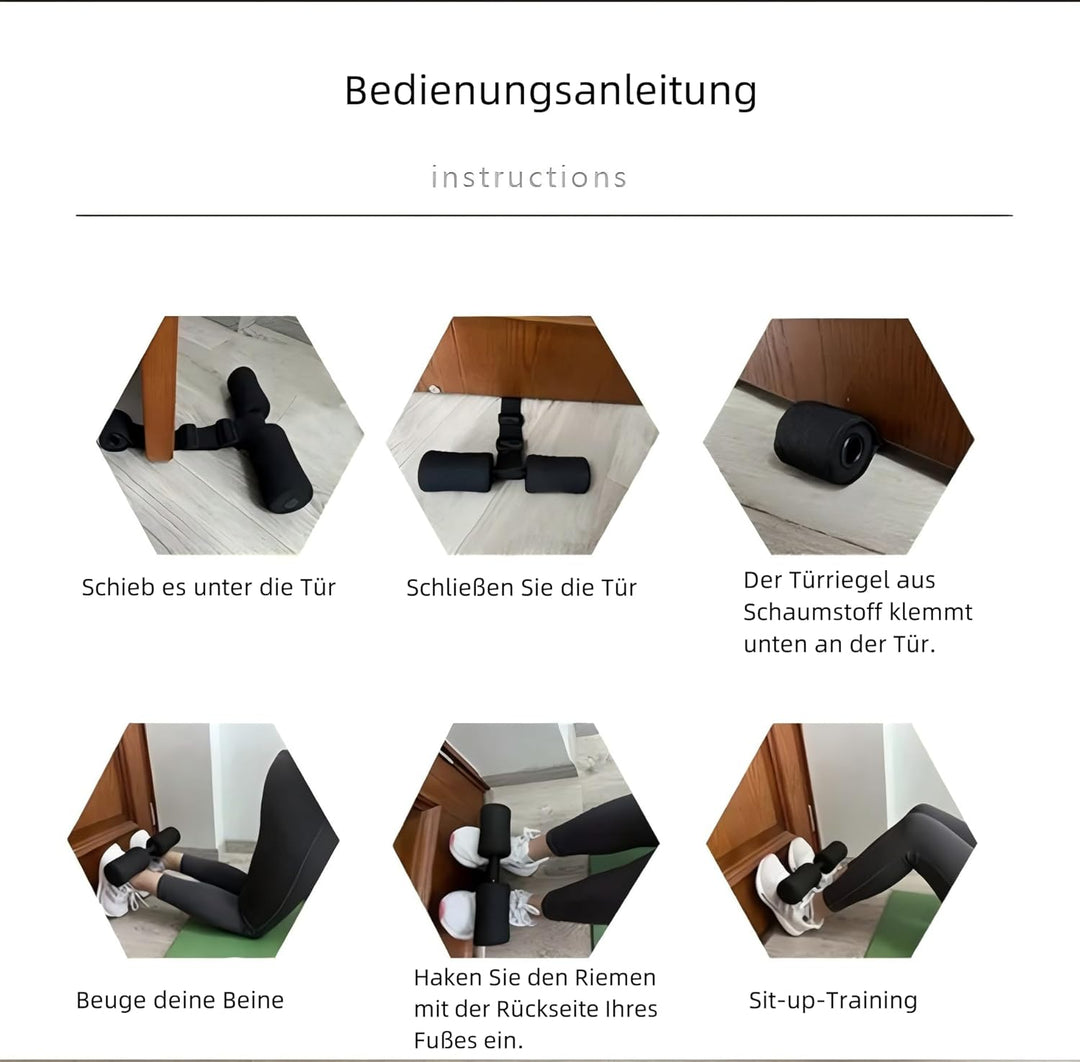 Bedienungsanleitung

instructions

Schieb es unter die Tür

Schließen Sie die Tür

Der Türriegel aus Schaumstoff klemmt unten an der Tür.

Beuge deine Beine

Haken Sie den Riemen mit der Rückseite Ihres Fußes ein.

Sit-up-Training