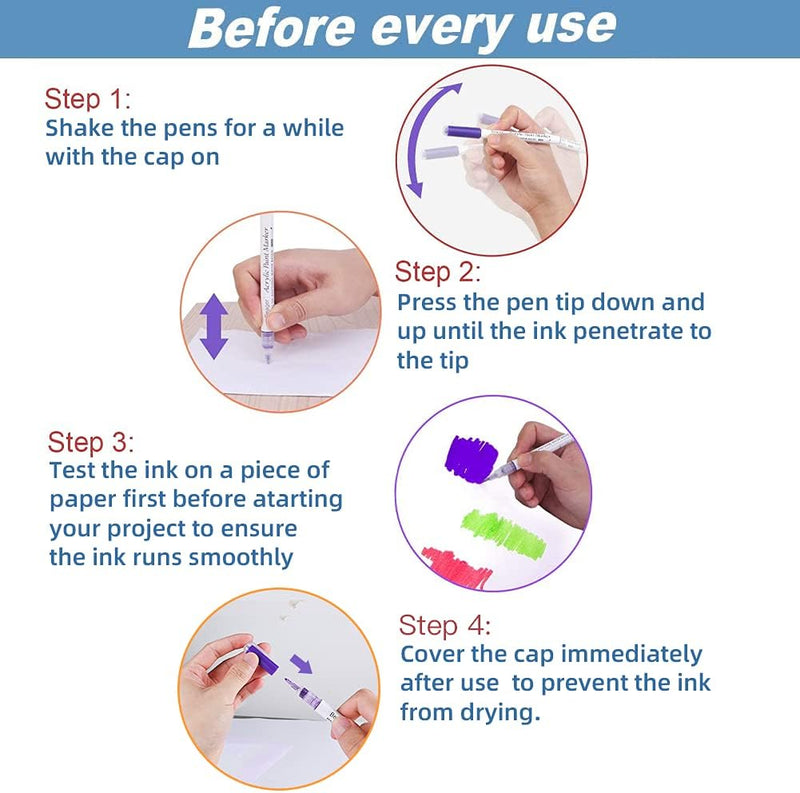 Before every use

Step 1:
Shake the pens for a while with the cap on

Acrylic Paint Marker

Step 2:
Press the pen tip down and up until the ink penetrate to the tip

Step 3:
Test the ink on a piece of paper first before atarting your project to ensure the ink runs smoothly

Step 4:
Cover the cap immediately after use to prevent the ink from drying.