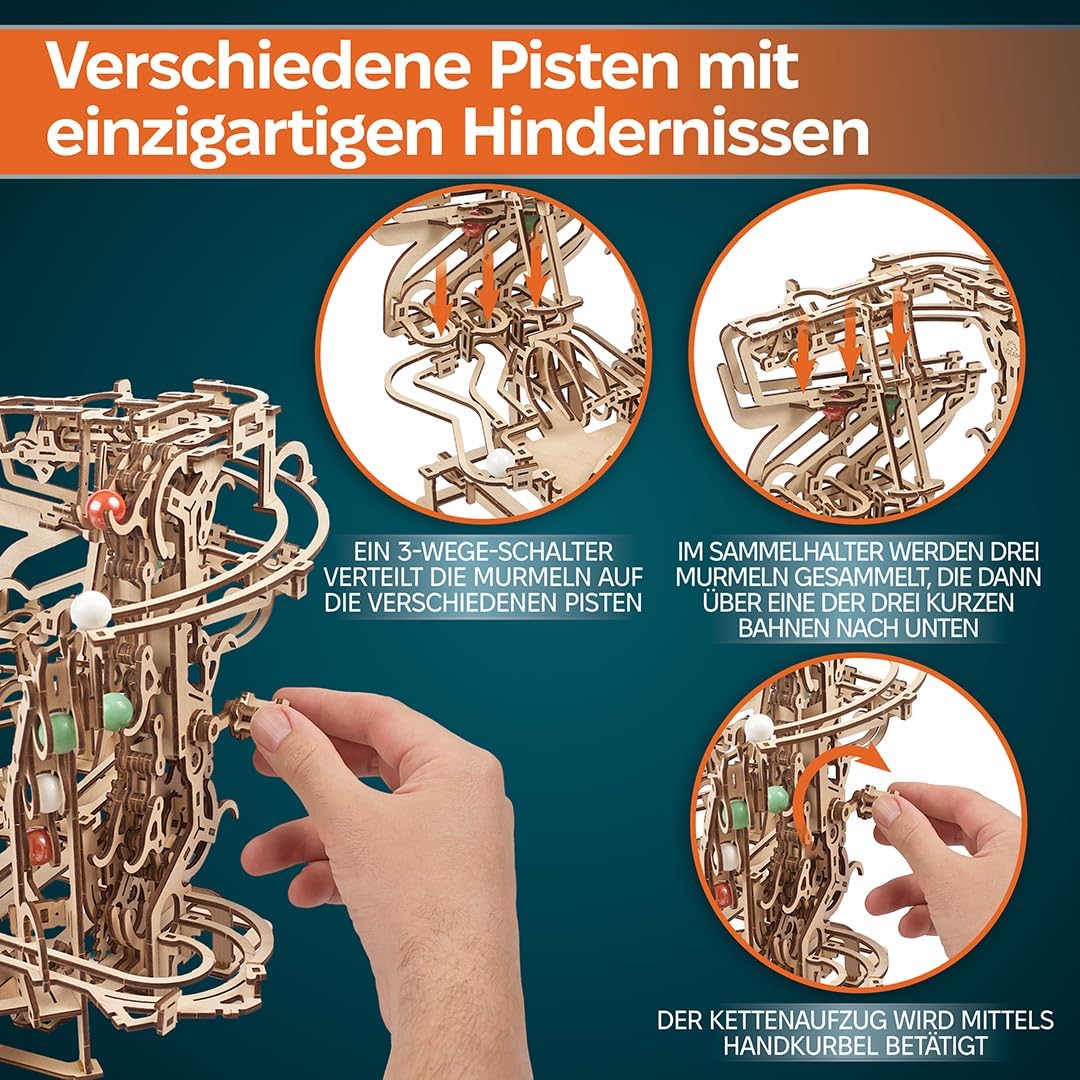 Verschiedene Pisten mit einzigartigen Hindernissen

EIN 3-WEGE-SCHALTER VERTEILT DIE MURMELN AUF DIE VERSCHIEDENEN PISTEN

IM SAMMELHALTER WERDEN DREI MURMELN GESAMMELT, DIE DANN ÜBER EINE DER DREI KURZEN BAHNEN NACH UNTEN

DER KETTENAUFZUG WIRD MITTELS HANDKURBEL BETÄTIGT