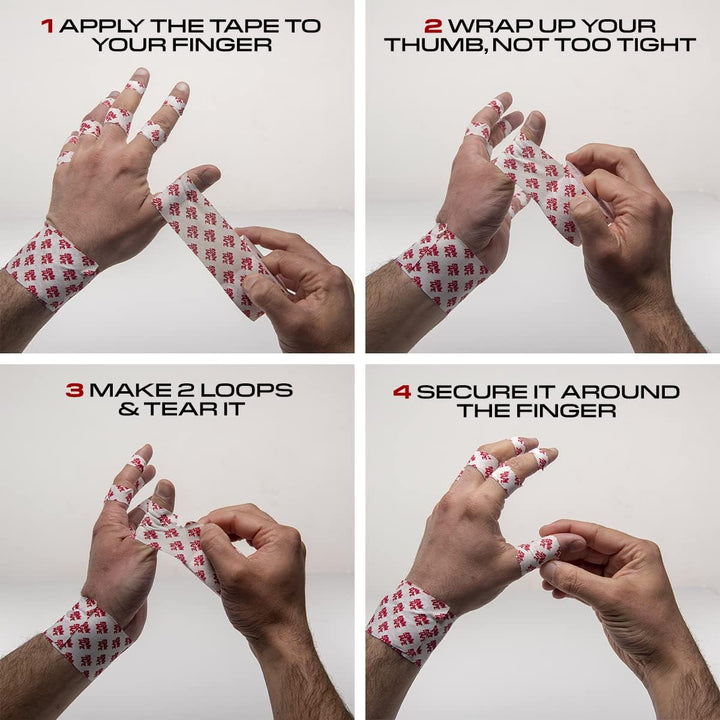 1 APPLY THE TAPE TO YOUR FINGER

2 WRAP UP YOUR THUMB, NOT TOO TIGHT

3 MAKE 2 LOOPS & TEAR IT

4 SECURE IT AROUND THE FINGER