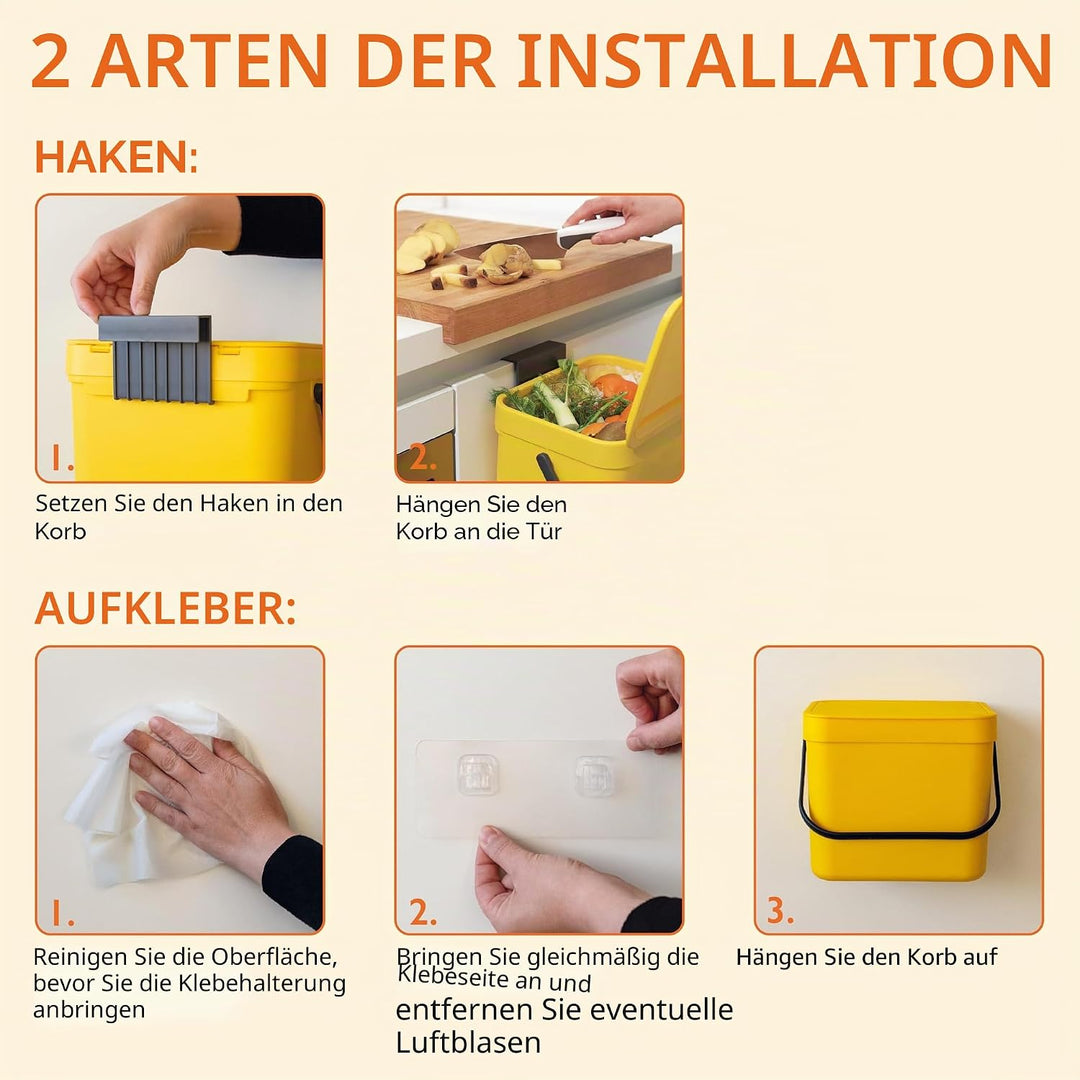 2 ARTEN DER INSTALLATION

HAKEN:

1.

Setzen Sie den Haken in den Korb

2.

Hängen Sie den Korb an die Tür

AUFKLEBER:

1.

Reinigen Sie die Oberfläche, bevor Sie die Klebehalterung anbringen

2.

Bringen Sie gleichmäßig die Klebeseite an und entfernen Sie eventuelle Luftblasen

3.

Hängen Sie den Korb auf