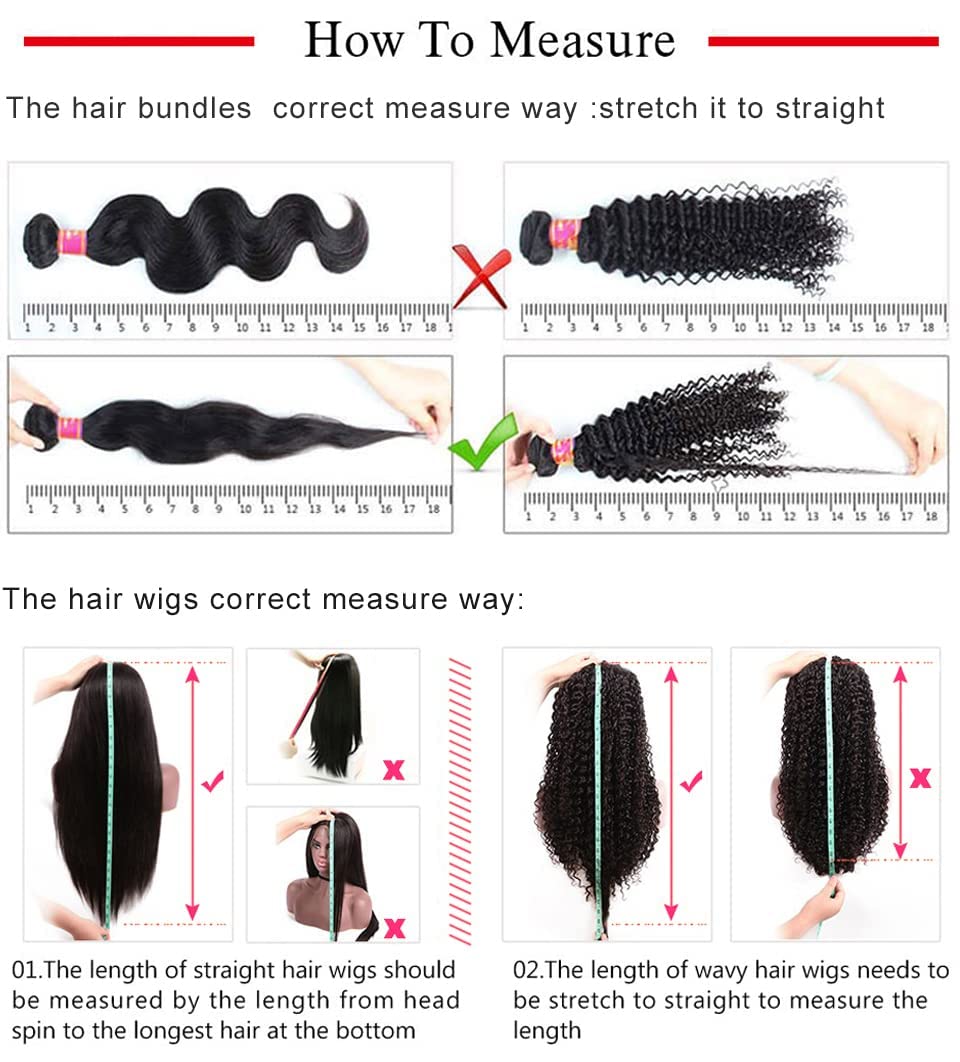 How To Measure

The hair bundles correct measure way :stretch it to straight

1 2 3 4 5 6 7 8 9 10 11 12 13 14 15 16 17 18

1 2 3 4 5 6 7 8 9 10 11 12 13 14 15 16 17 18

1 2 3 4 5 6 7 8 9 10 11 12 13 14 15 16 17 18

1 2 3 4 5 6 7 8 9 10 11 12 13 14 15 16 17 18

The hair wigs correct measure way:

01.The length of straight hair wigs should be measured by the length from head spin to the longest hair at the bottom

02.The length of wavy hair wigs needs to be stretch to straight to measure the length