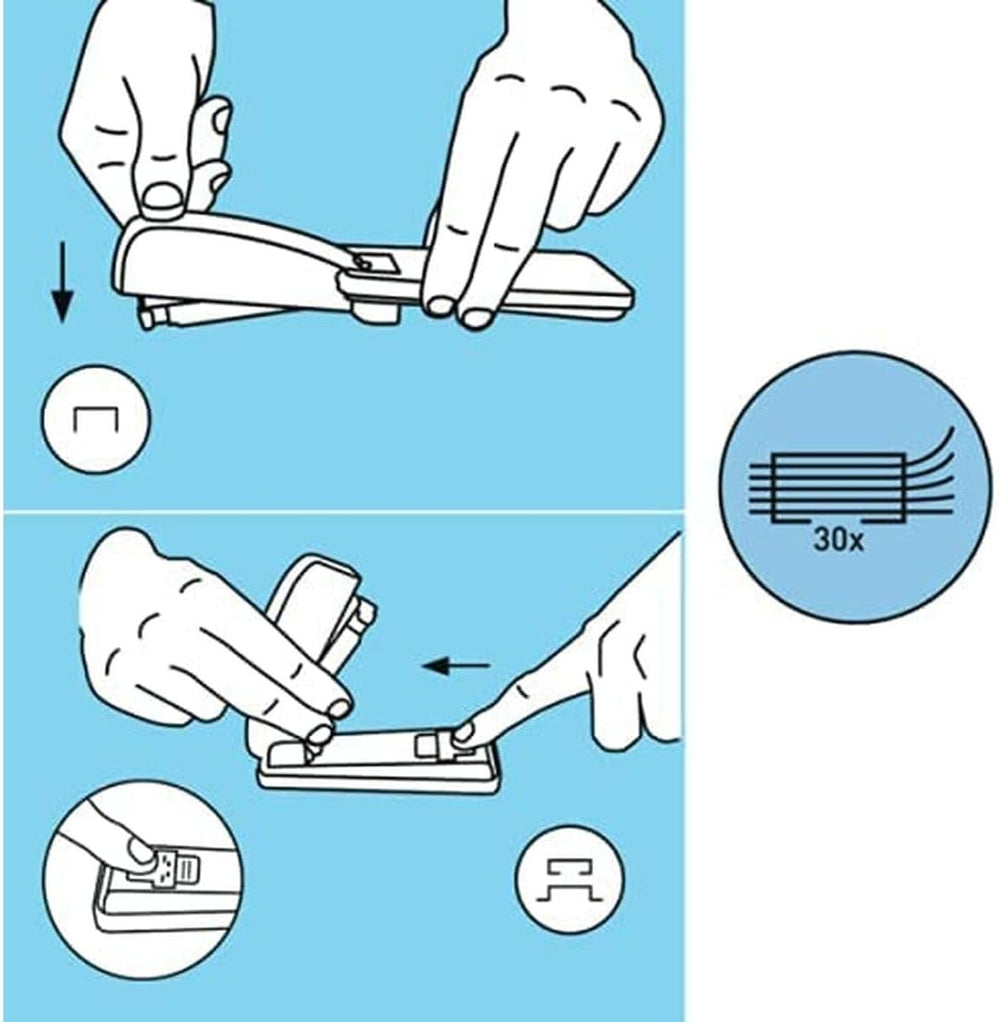 30x