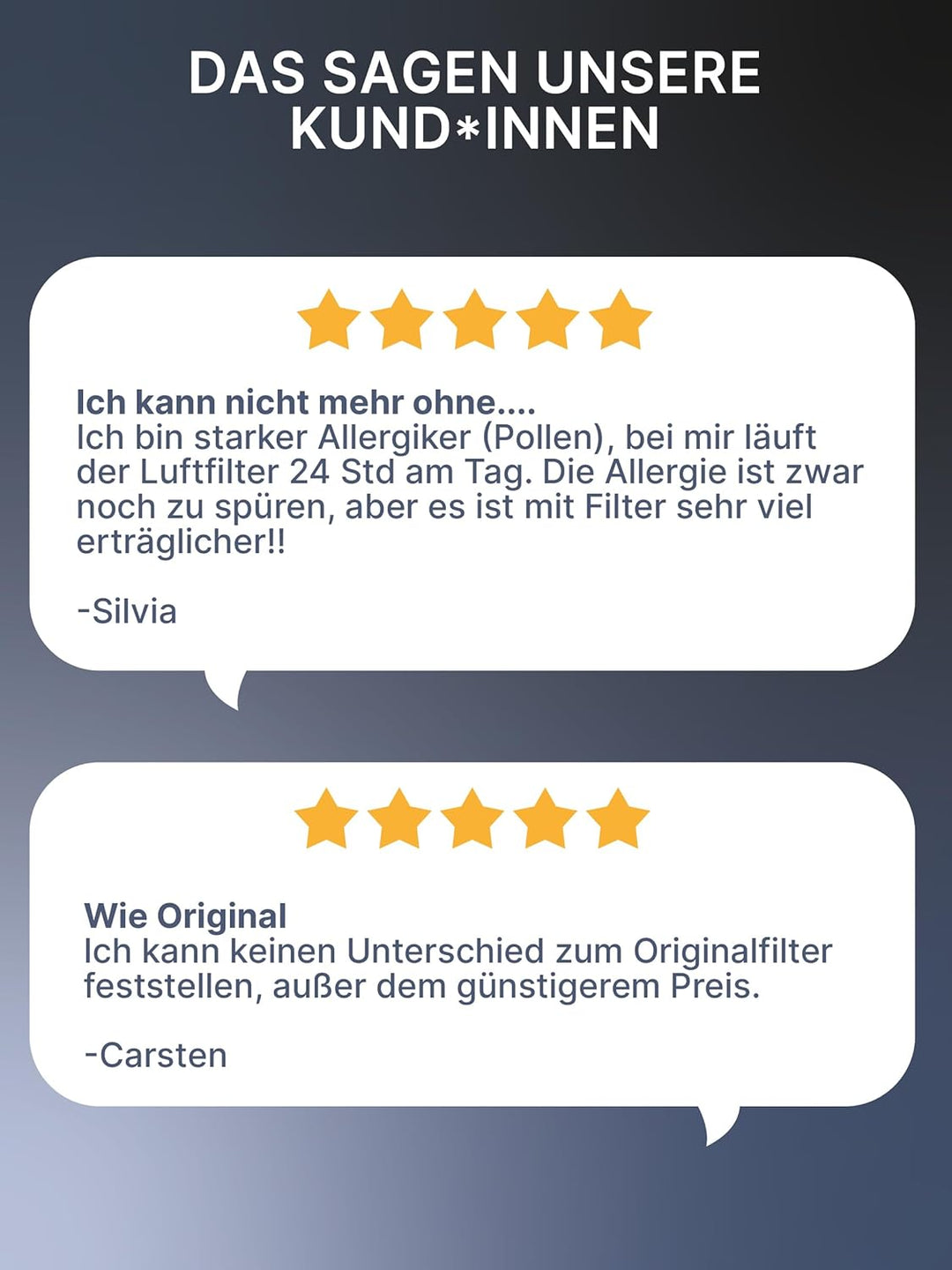 DAS SAGEN UNSERE KUND*INNEN

Ich kann nicht mehr ohne....
Ich bin starker Allergiker (Pollen), bei mir läuft der Luftfilter 24 Std am Tag. Die Allergie ist zwar noch zu spüren, aber es ist mit Filter sehr viel erträglicher!!

-Silvia

Wie Original
Ich kann keinen Unterschied zum Originalfilter feststellen, außer dem günstigerem Preis.

-Carsten