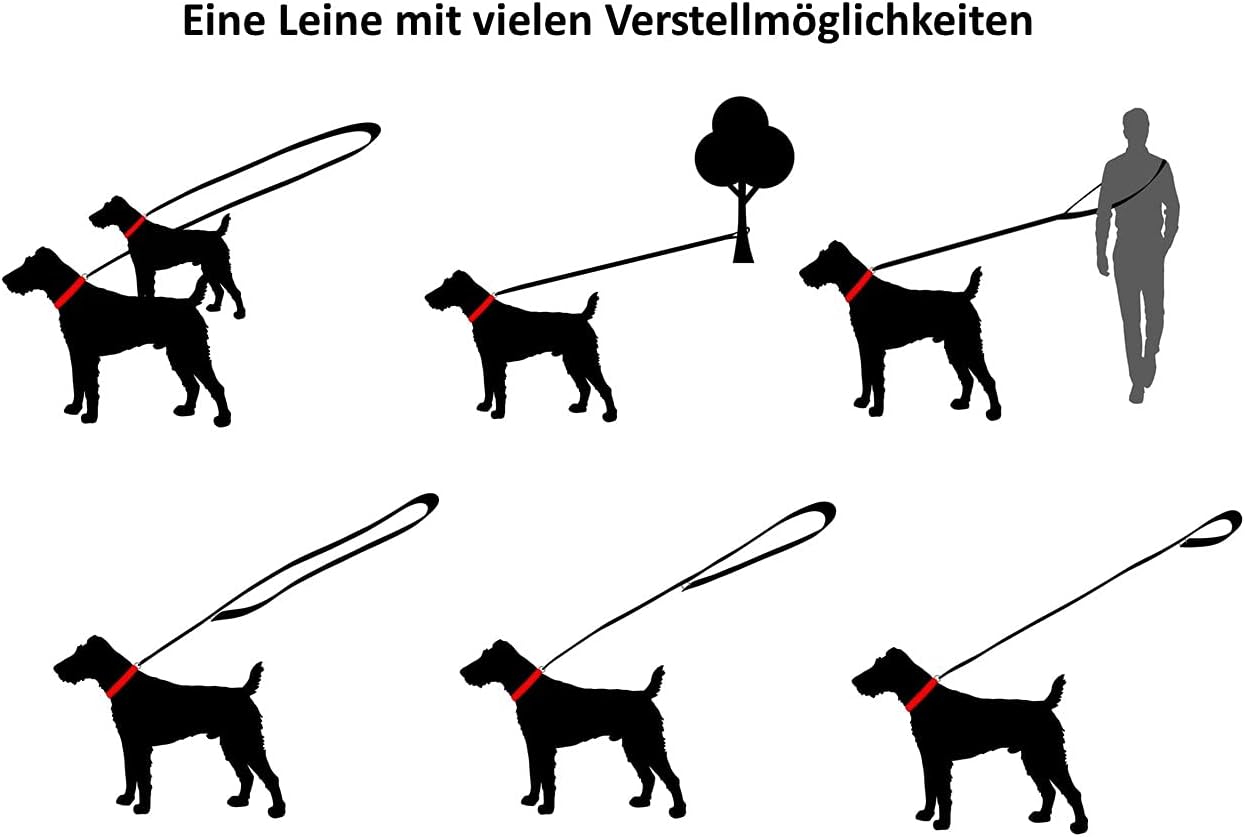 Eine Leine mit vielen Verstellmöglichkeiten