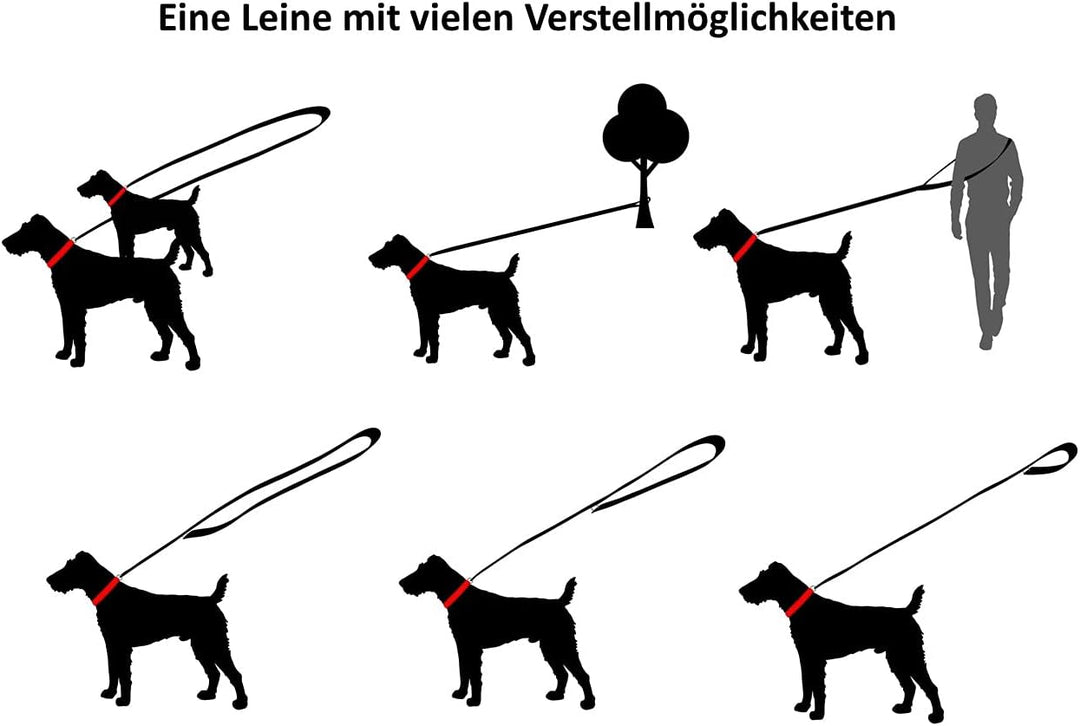 Eine Leine mit vielen Verstellmöglichkeiten