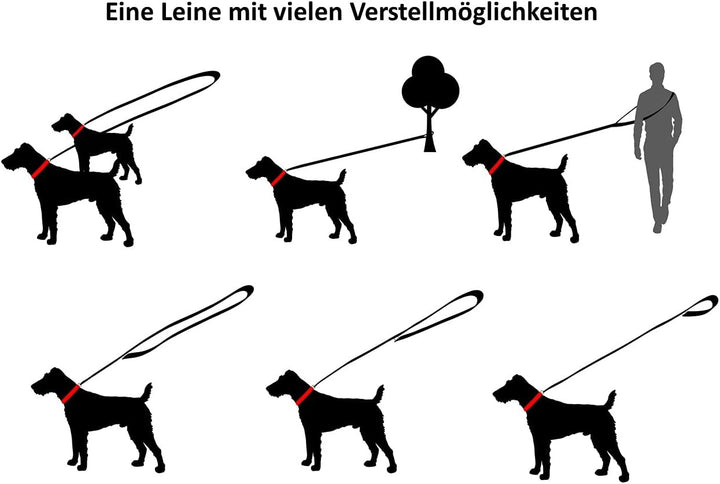 Eine Leine mit vielen Verstellmöglichkeiten