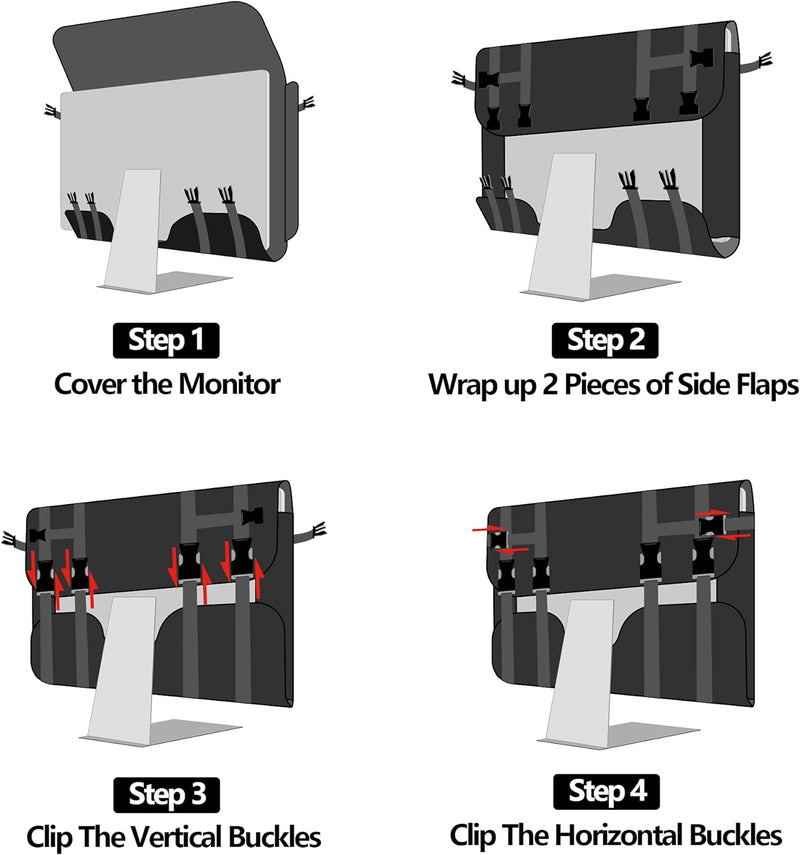 Step 1
Cover the Monitor

Step 2
Wrap up 2 Pieces of Side Flaps

Step 3
Clip The Vertical Buckles

Step 4
Clip The Horizontal Buckles