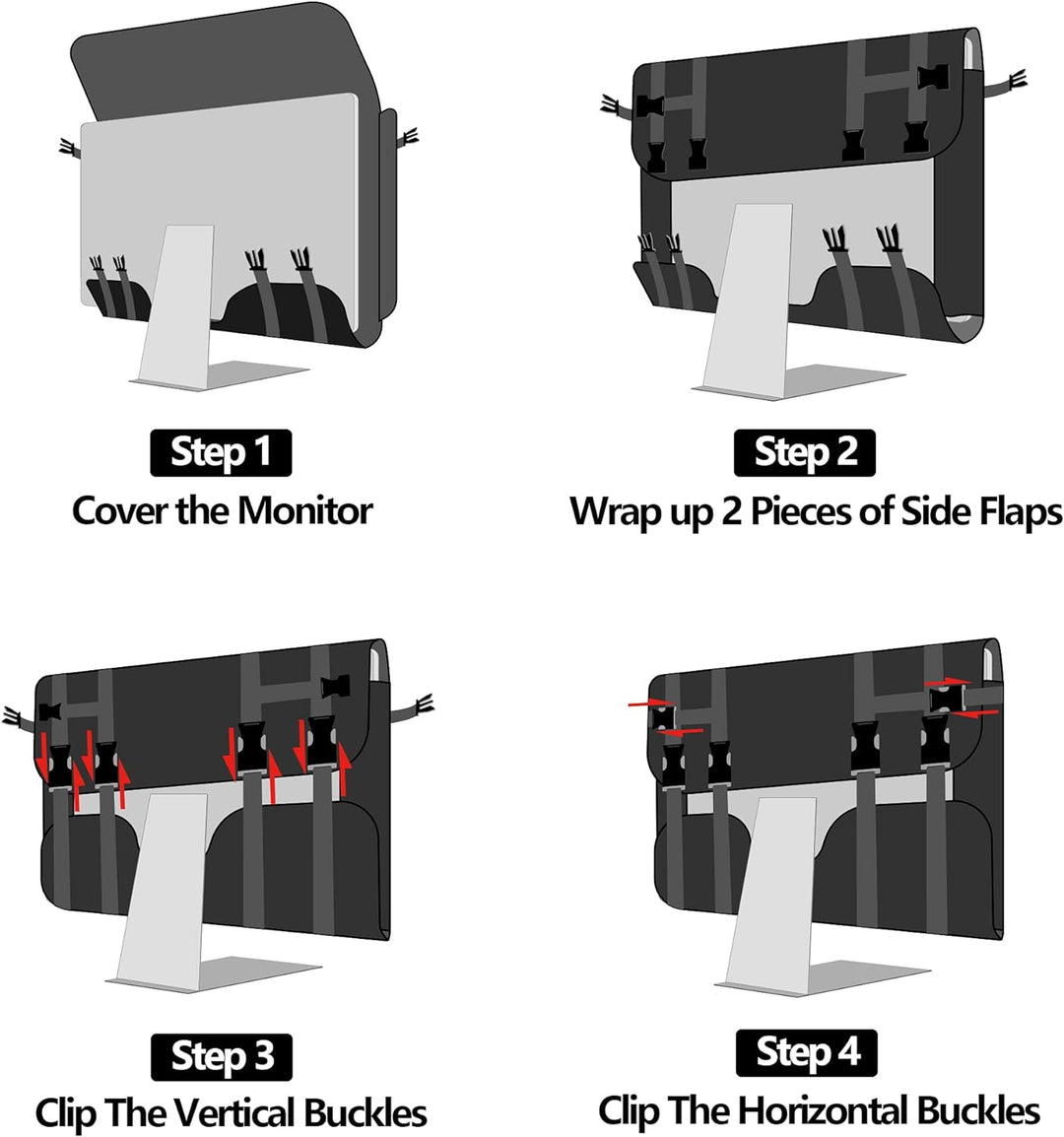 Step 1
Cover the Monitor

Step 2
Wrap up 2 Pieces of Side Flaps

Step 3
Clip The Vertical Buckles

Step 4
Clip The Horizontal Buckles