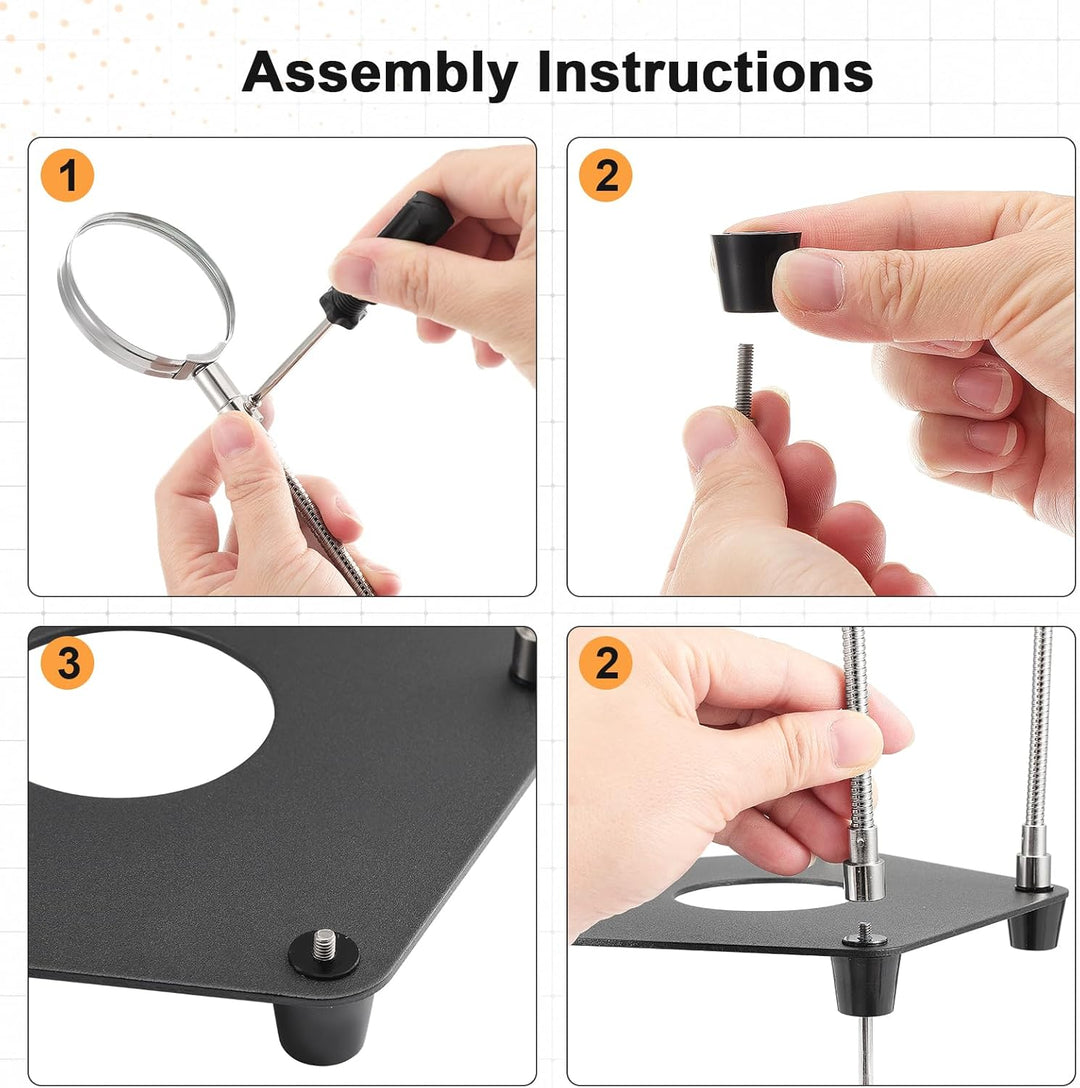 Assembly Instructions

1

2

3

2