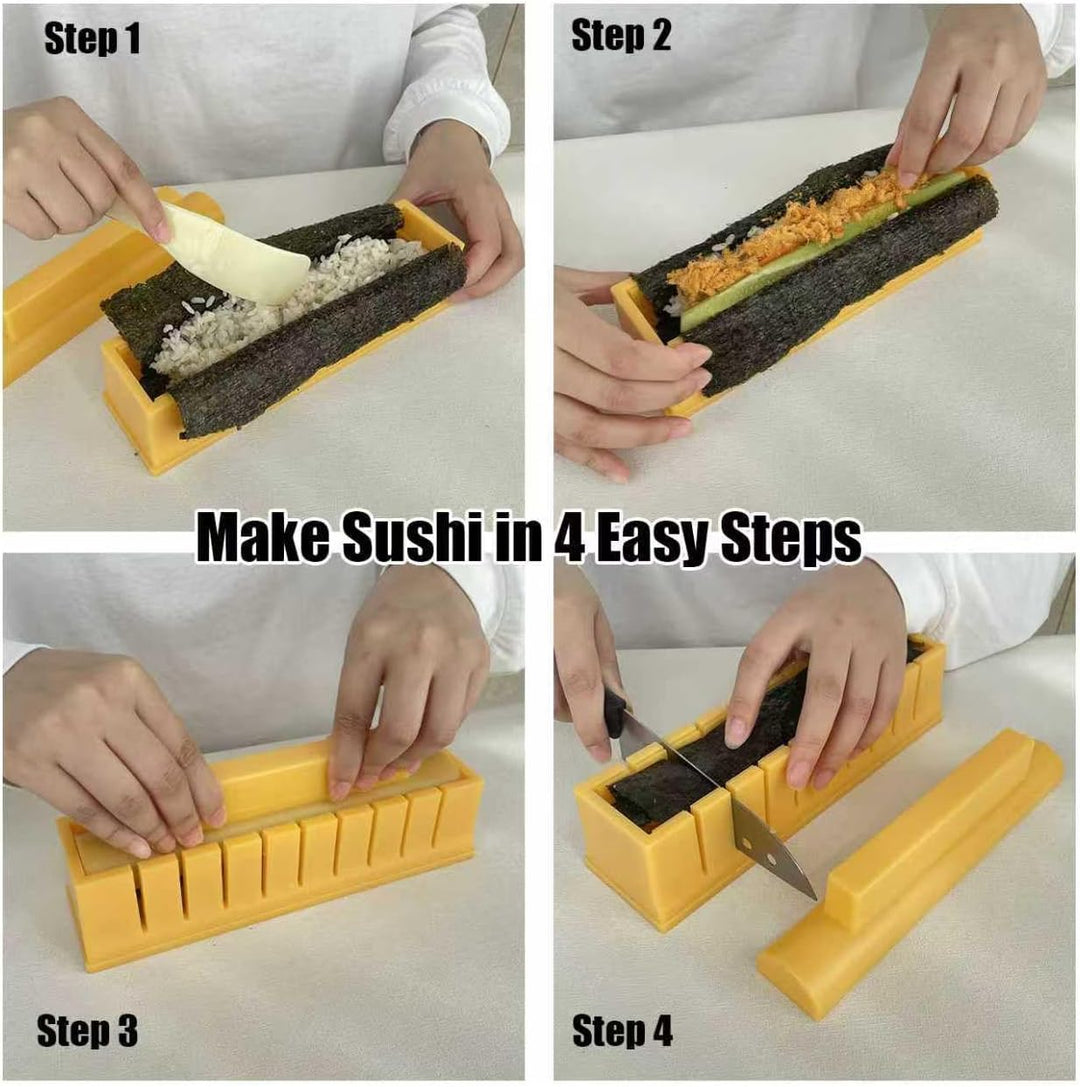 Step 1

Step 2

Make Sushi in 4 Easy Steps

Step 3

Step 4