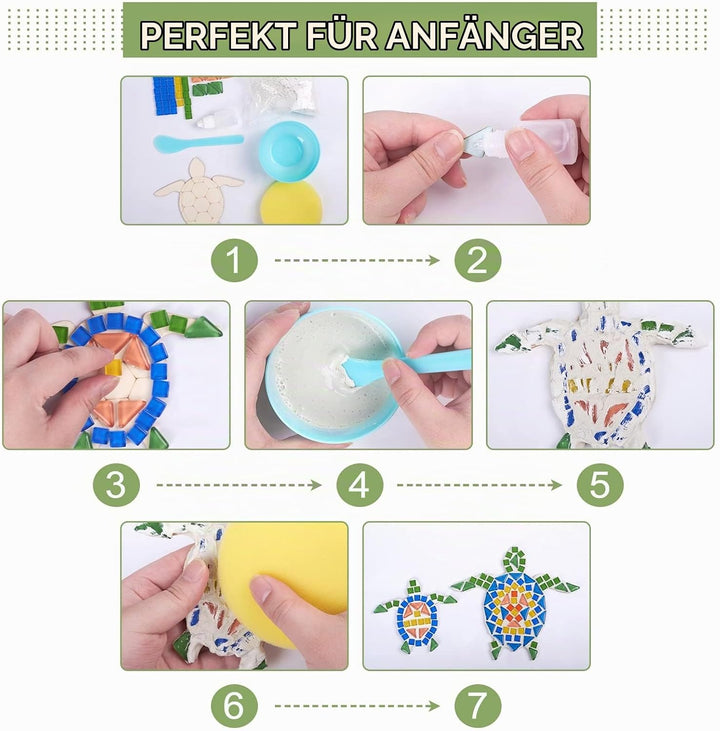 PERFEKT FÜR ANFÄNGER

1

2

3

4

5

6

7