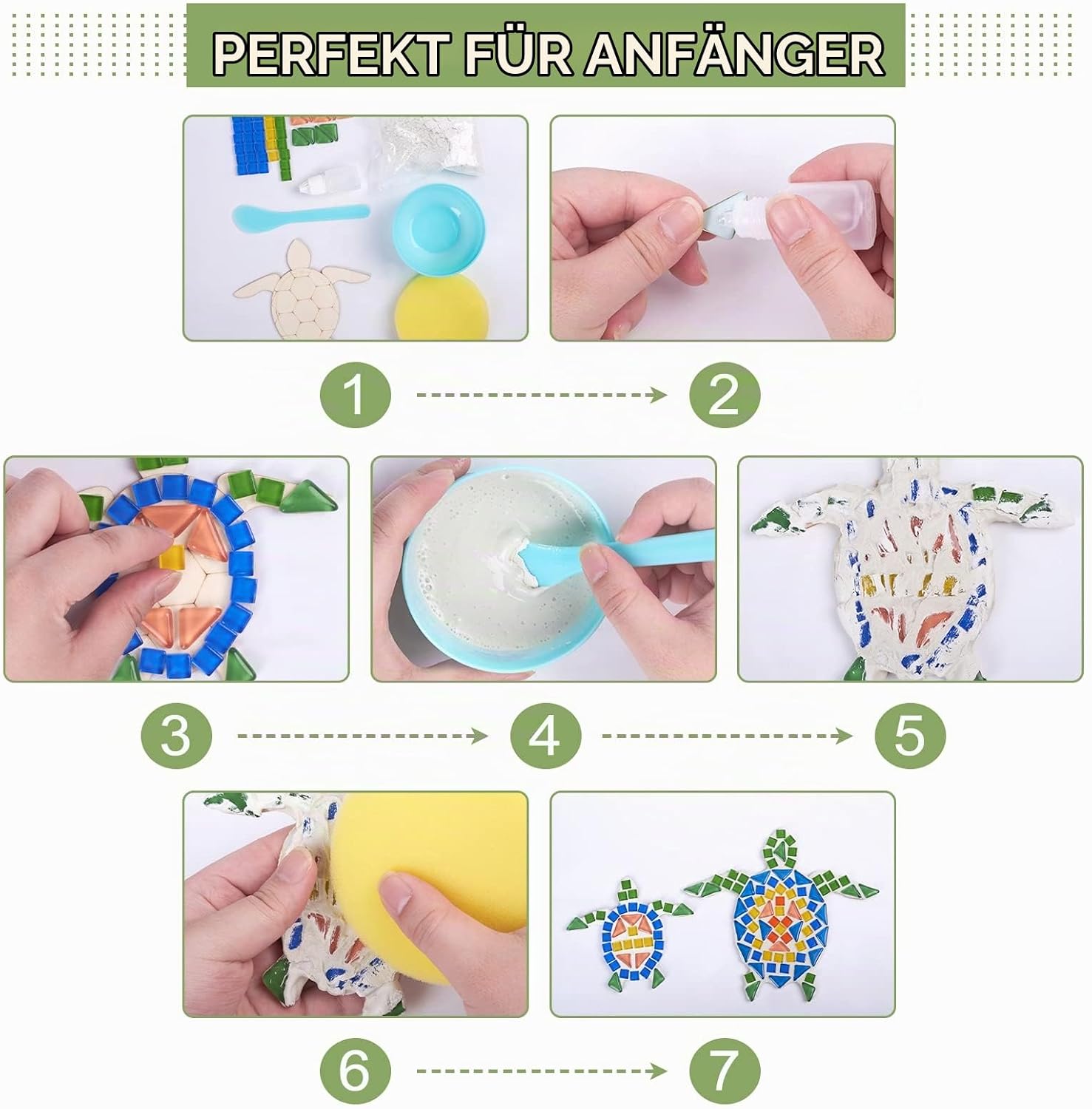 PERFEKT FÜR ANFÄNGER

1

2

3

4

5

6

7