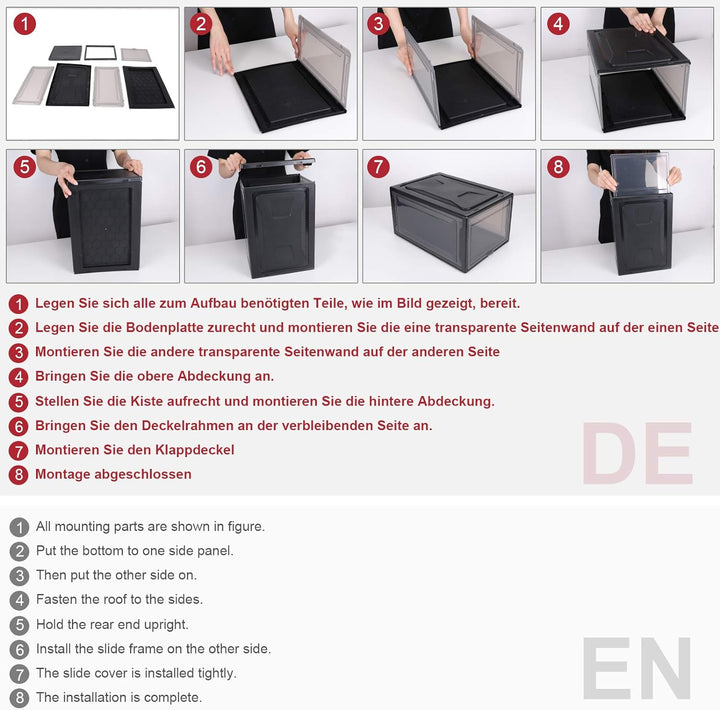 1

2

3

4

5

6

7

8

1 Legen Sie sich alle zum Aufbau benötigten Teile, wie im Bild gezeigt, bereit.
2 Legen Sie die Bodenplatte zurecht und montieren Sie die eine transparente Seitenwand auf der einen Seite
3 Montieren Sie die andere transparente Seitenwand auf der anderen Seite
4 Bringen Sie die obere Abdeckung an.
5 Stellen Sie die Kiste aufrecht und montieren Sie die hintere Abdeckung.
6 Bringen Sie den Deckelrahmen an der verbleibenden Seite an.
7 Montieren Sie den Klappdeckel
8 Montage abgeschlossen

DE

1 All mounting parts are shown in figure.
2 Put the bottom to one side panel.
3 Then put the other side on.
4 Fasten the roof to the sides.
5 Hold the rear end upright.
6 Install the slide frame on the other side.
7 The slide cover is installed tightly.
8 The installation is complete.

EN