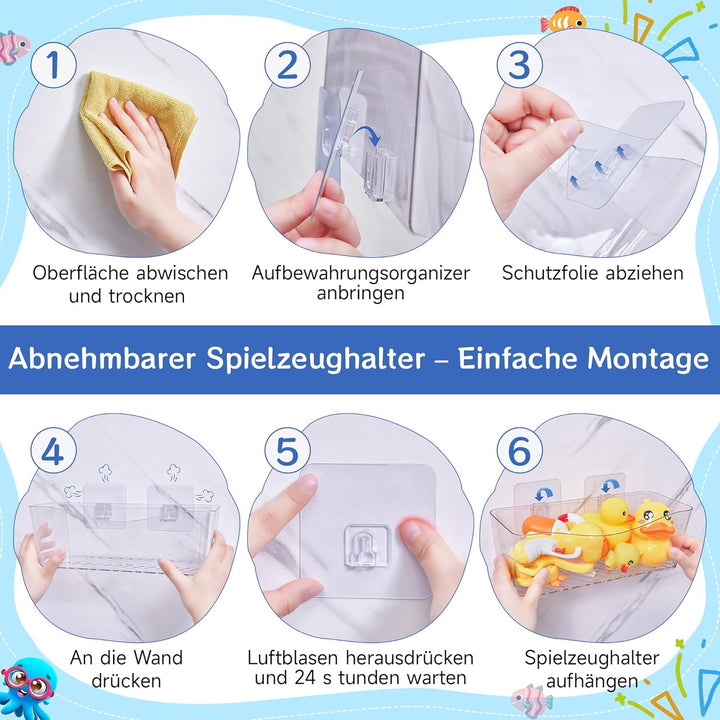 1

Oberfläche abwischen und trocknen

2

Aufbewahrungsorganizer anbringen

3

Schutzfolie abziehen

Abnehmbarer Spielzeughalter – Einfache Montage

4

An die Wand drücken

5

Luftblasen herausdrücken und 24 s tunden warten

6

Spielzeughalter aufhängen