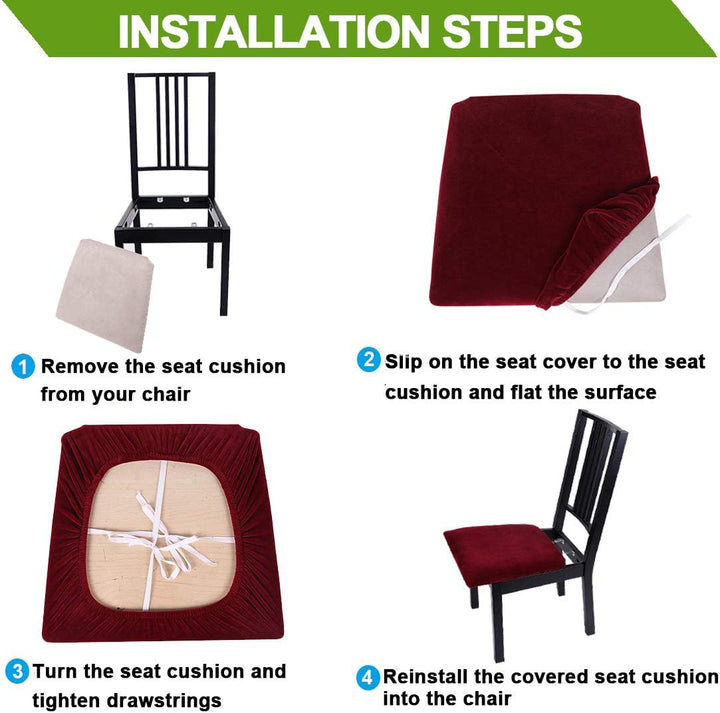 INSTALLATION STEPS

1 Remove the seat cushion from your chair

2 Slip on the seat cover to the seat cushion and flat the surface

3 Turn the seat cushion and tighten drawstrings

4 Reinstall the covered seat cushion into the chair