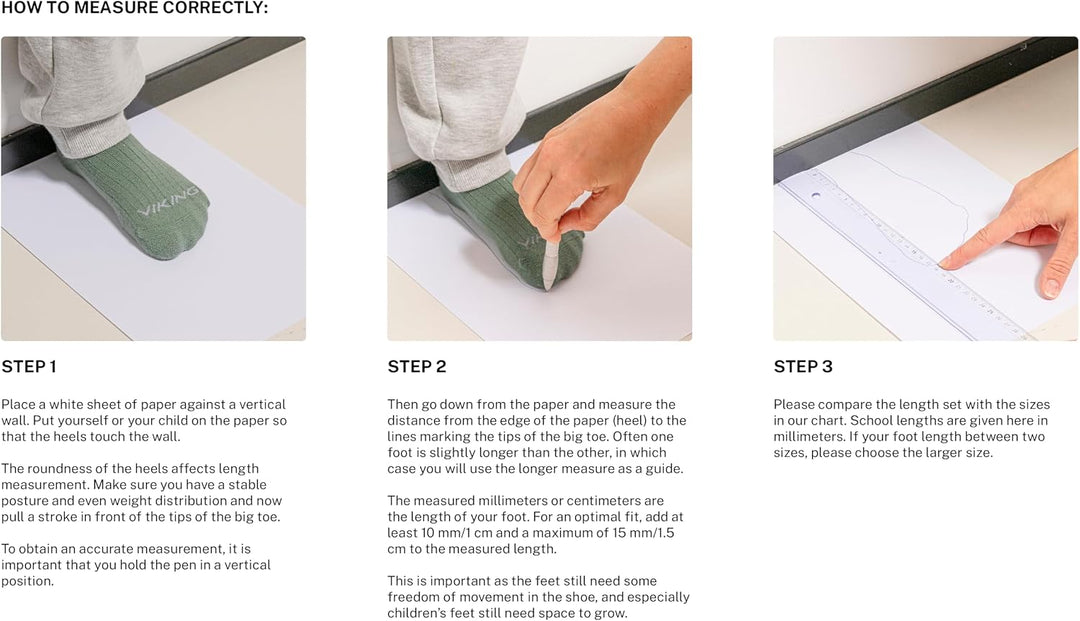 HOW TO MEASURE CORRECTLY:

VIKING

STEP 1

Place a white sheet of paper against a vertical wall. Put yourself or your child on the paper so that the heels touch the wall.

The roundness of the heels affects length measurement. Make sure you have a stable posture and even weight distribution and now pull a stroke in front of the tips of the big toe.

To obtain an accurate measurement, it is important that you hold the pen in a vertical position.

STEP 2

Then go down from the paper and measure the distance from the edge of the paper (heel) to the lines marking the tips of the big toe. Often one foot is slightly longer than the other, in which case you will use the longer measure as a guide.

The measured millimeters or centimeters are the length of your foot. For an optimal fit, add at least 10 mm/1 cm and a maximum of 15 mm/1.5 cm to the measured length.

This is important as the feet still need some freedom of movement in the shoe, and especially children's feet still need space to grow.

STEP 3

Please compare the length set with the sizes in our chart. School lengths are given here in millimeters. If your foot length between two sizes, please choose the larger size.