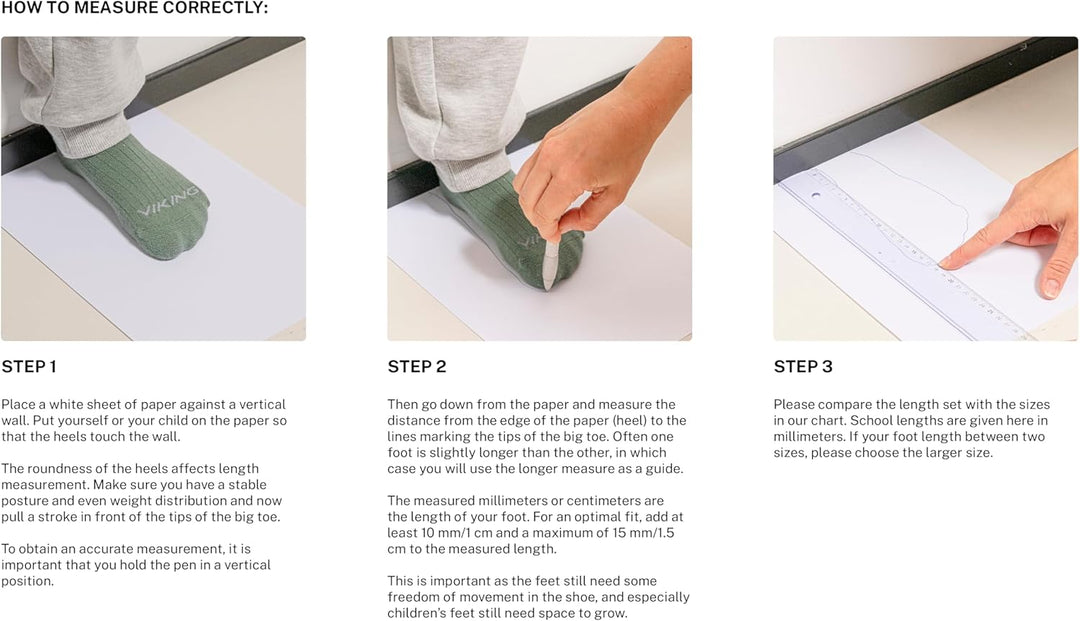 HOW TO MEASURE CORRECTLY:

VIKING

STEP 1

Place a white sheet of paper against a vertical wall. Put yourself or your child on the paper so that the heels touch the wall.

The roundness of the heels affects length measurement. Make sure you have a stable posture and even weight distribution and now pull a stroke in front of the tips of the big toe.

To obtain an accurate measurement, it is important that you hold the pen in a vertical position.

STEP 2

Then go down from the paper and measure the distance from the edge of the paper (heel) to the lines marking the tips of the big toe. Often one foot is slightly longer than the other, in which case you will use the longer measure as a guide.

The measured millimeters or centimeters are the length of your foot. For an optimal fit, add at least 10 mm/1 cm and a maximum of 15 mm/1.5 cm to the measured length.

This is important as the feet still need some freedom of movement in the shoe, and especially children's feet still need space to grow.

STEP 3

Please compare the length set with the sizes in our chart. School lengths are given here in millimeters. If your foot length between two sizes, please choose the larger size.