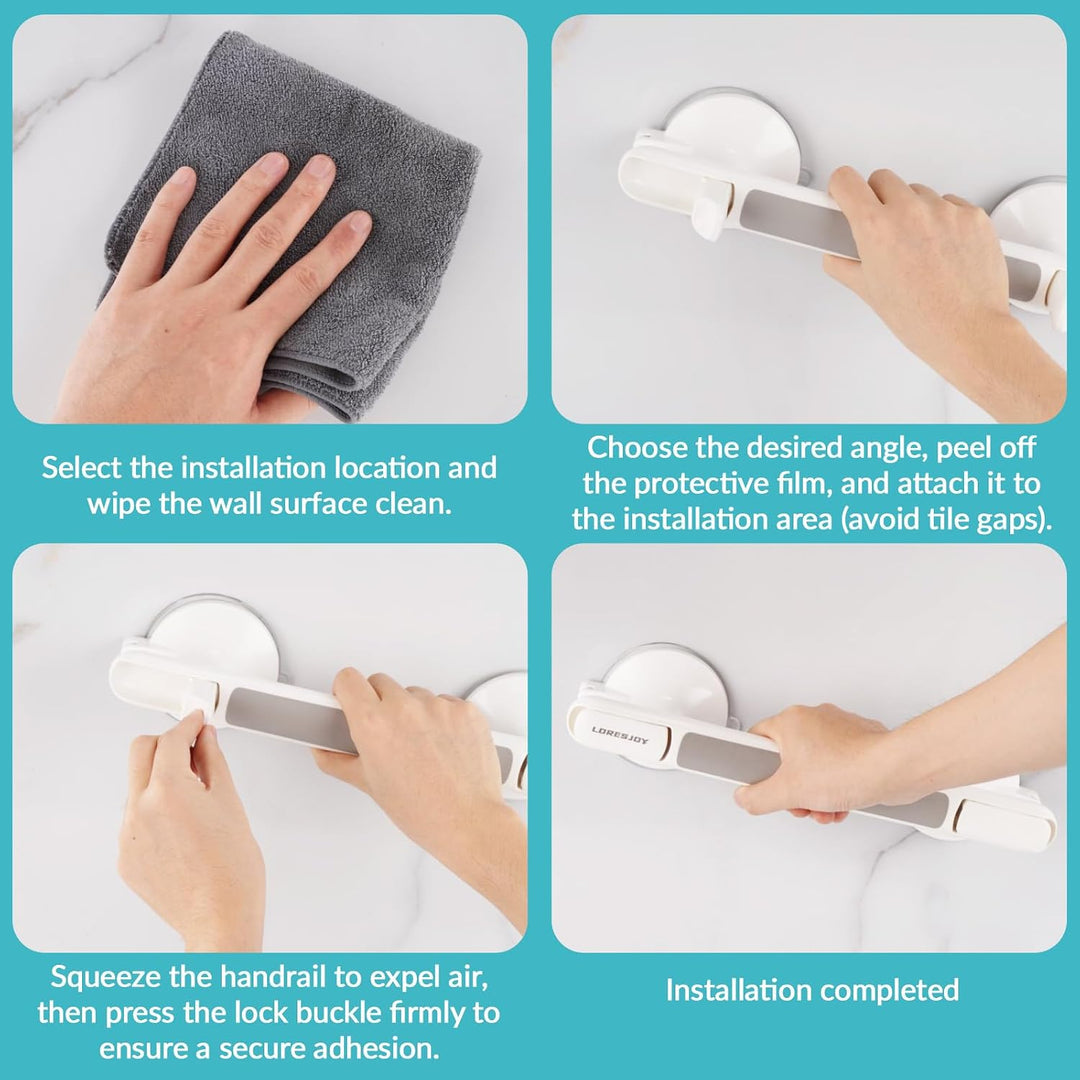 Select the installation location and wipe the wall surface clean.

Choose the desired angle, peel off the protective film, and attach it to the installation area (avoid tile gaps).

LORESJOY

Squeeze the handrail to expel air, then press the lock buckle firmly to ensure a secure adhesion.

Installation completed