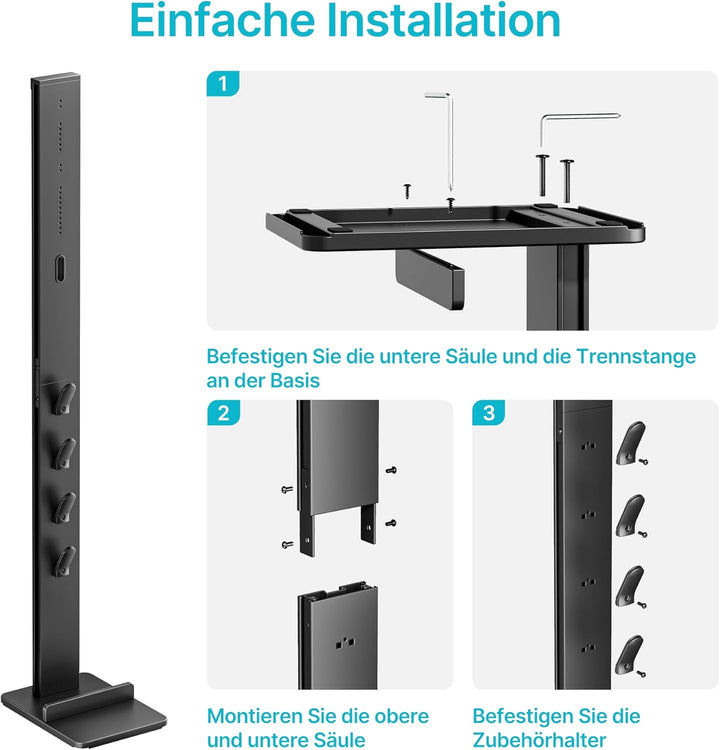 Einfache Installation

1

Befestigen Sie die untere Säule und die Trennstange an der Basis

2

Montieren Sie die obere und untere Säule

3

Befestigen Sie die Zubehörhalter