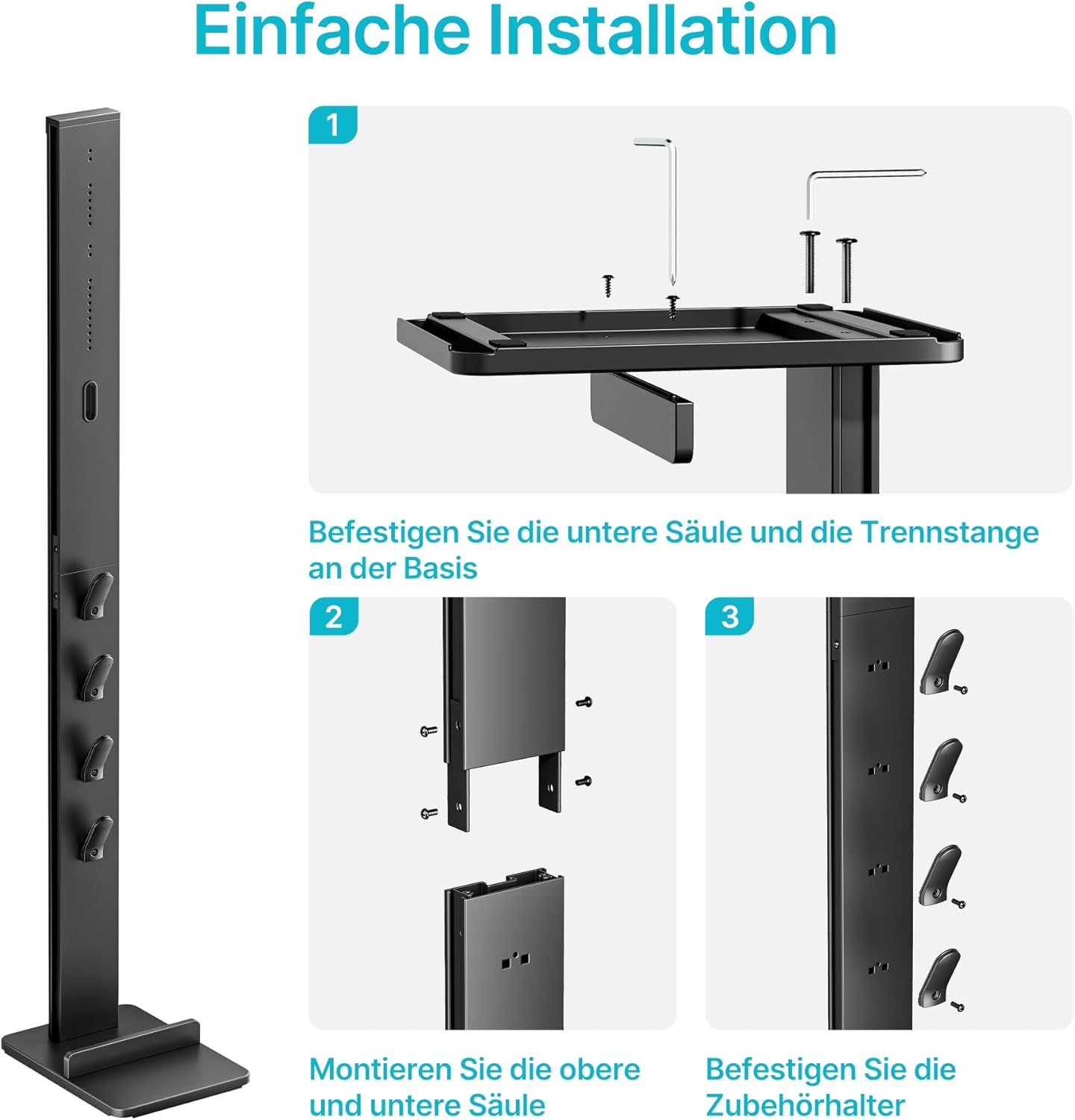 Einfache Installation

1

Befestigen Sie die untere Säule und die Trennstange an der Basis

2

Montieren Sie die obere und untere Säule

3

Befestigen Sie die Zubehörhalter