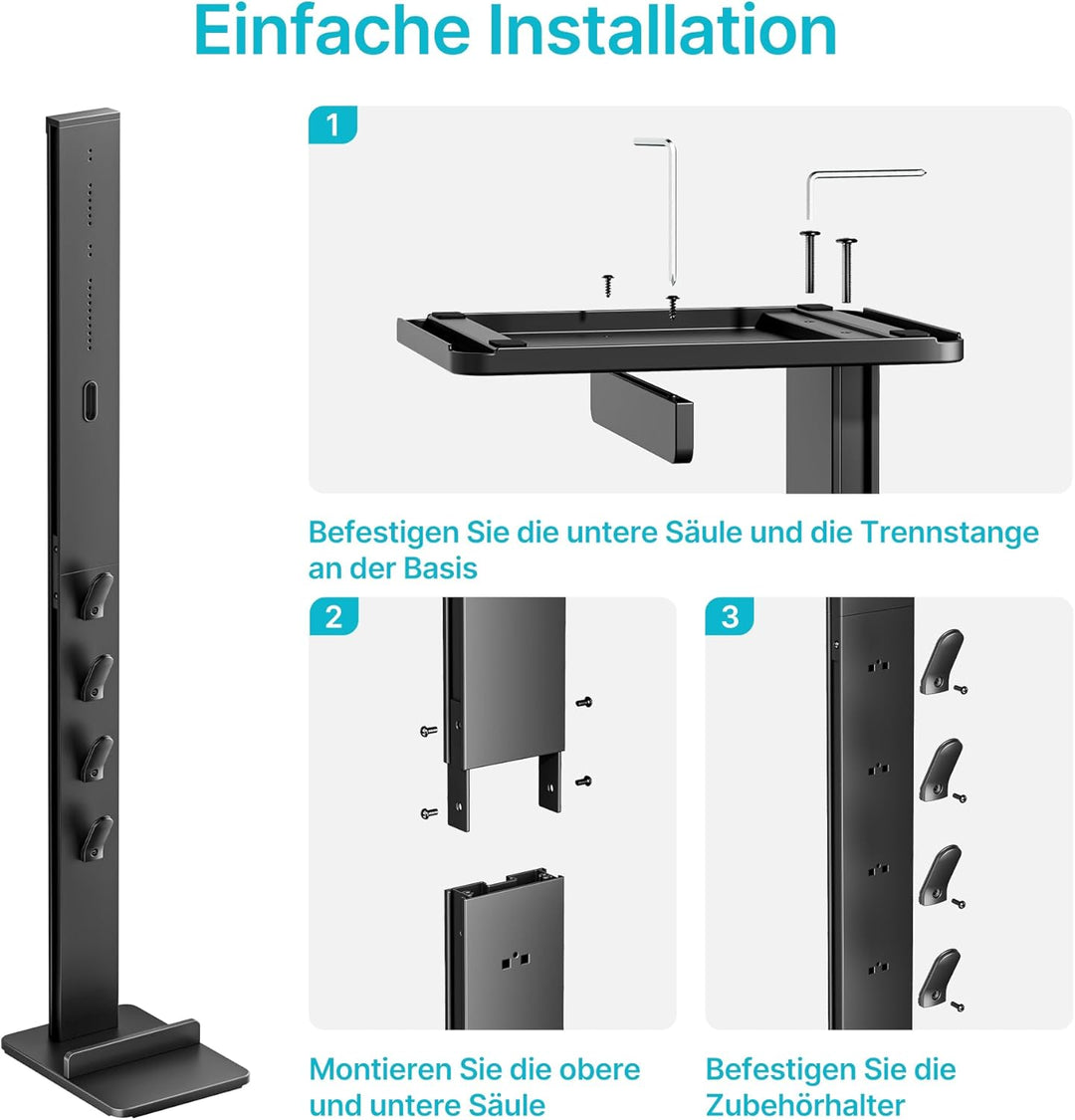 Einfache Installation

1

Befestigen Sie die untere Säule und die Trennstange an der Basis

2

Montieren Sie die obere und untere Säule

3

Befestigen Sie die Zubehörhalter