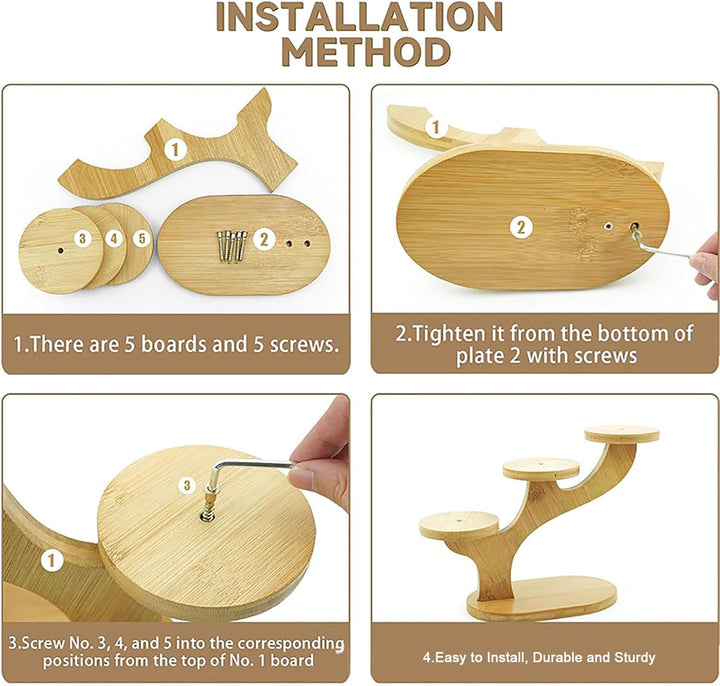 INSTALLATION METHOD

1

3 4 5

2

1.There are 5 boards and 5 screws.

1

2

2.Tighten it from the bottom of plate 2 with screws

3

1

3.Screw No. 3, 4, and 5 into the corresponding positions from the top of No. 1 board

4.Easy to Install, Durable and Sturdy